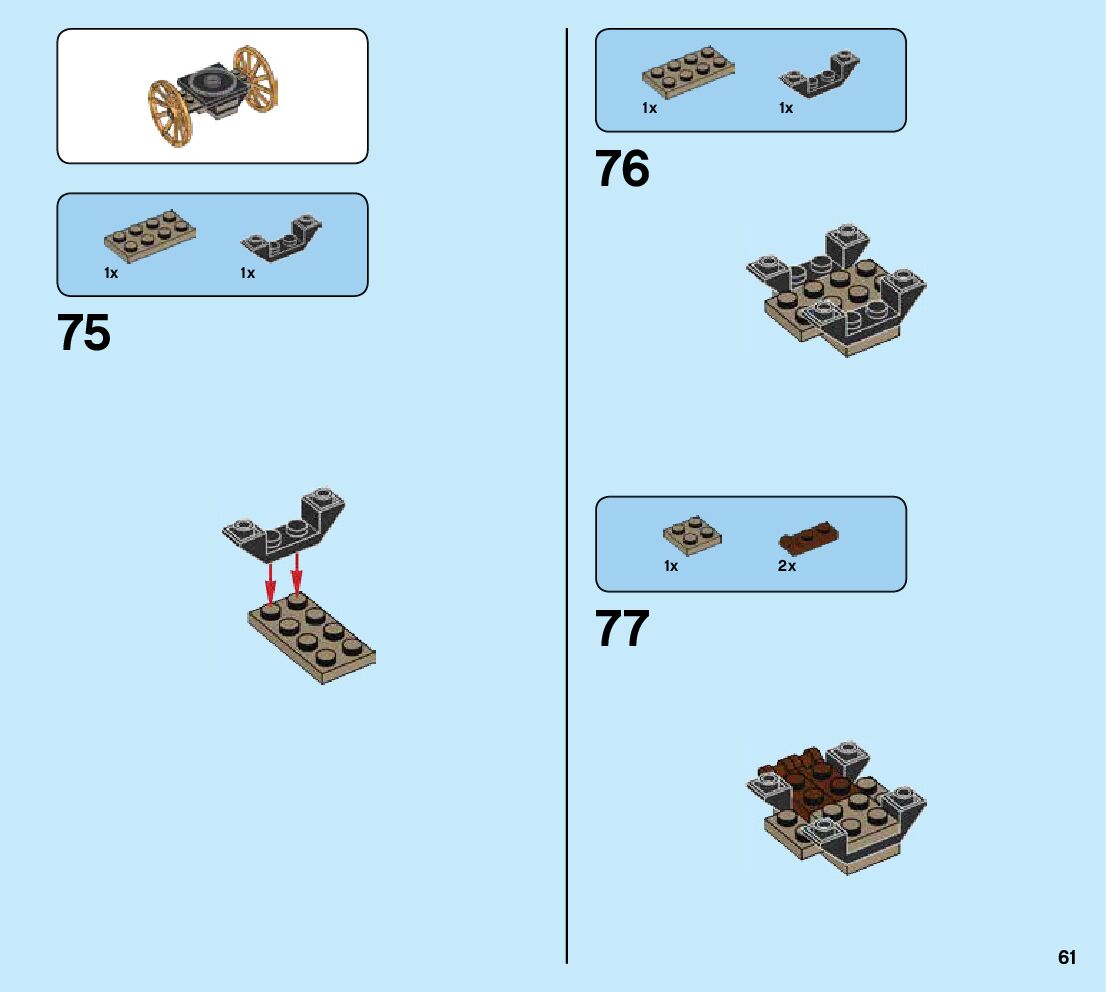 1x 1x

75

1x 1x

76

1x 2x

77

61