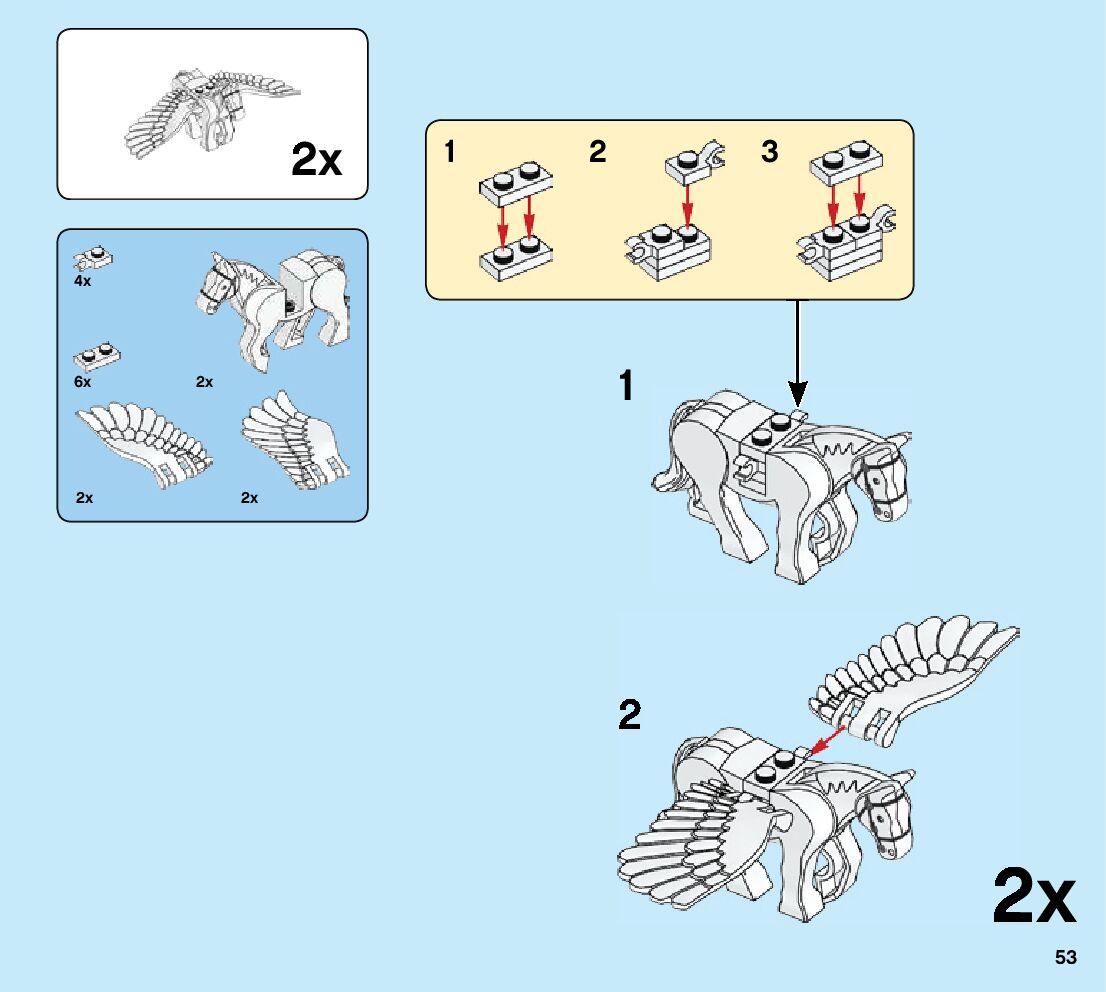 2x

4x

6x

2x

2x

2x

1

2

3

1

2

2x

53