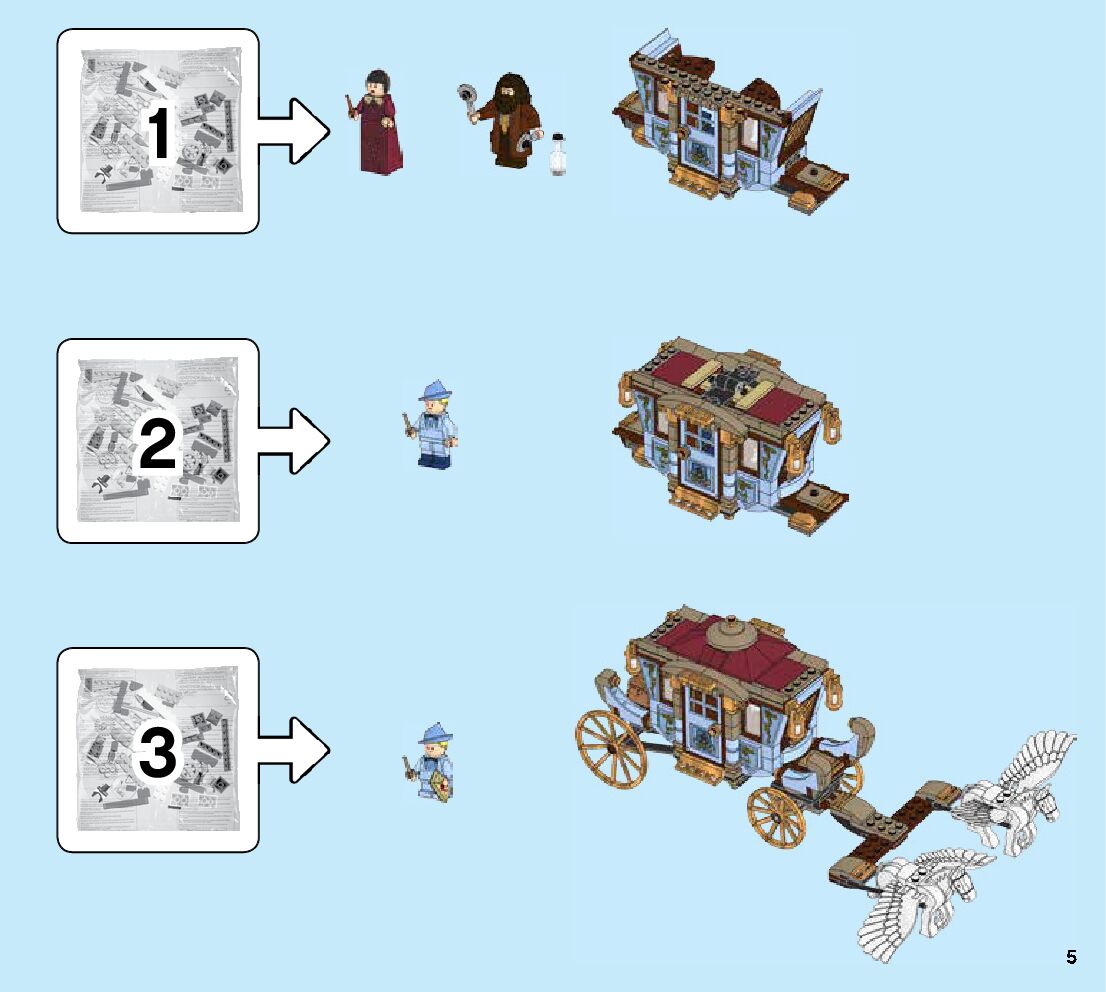 1

2

3

5