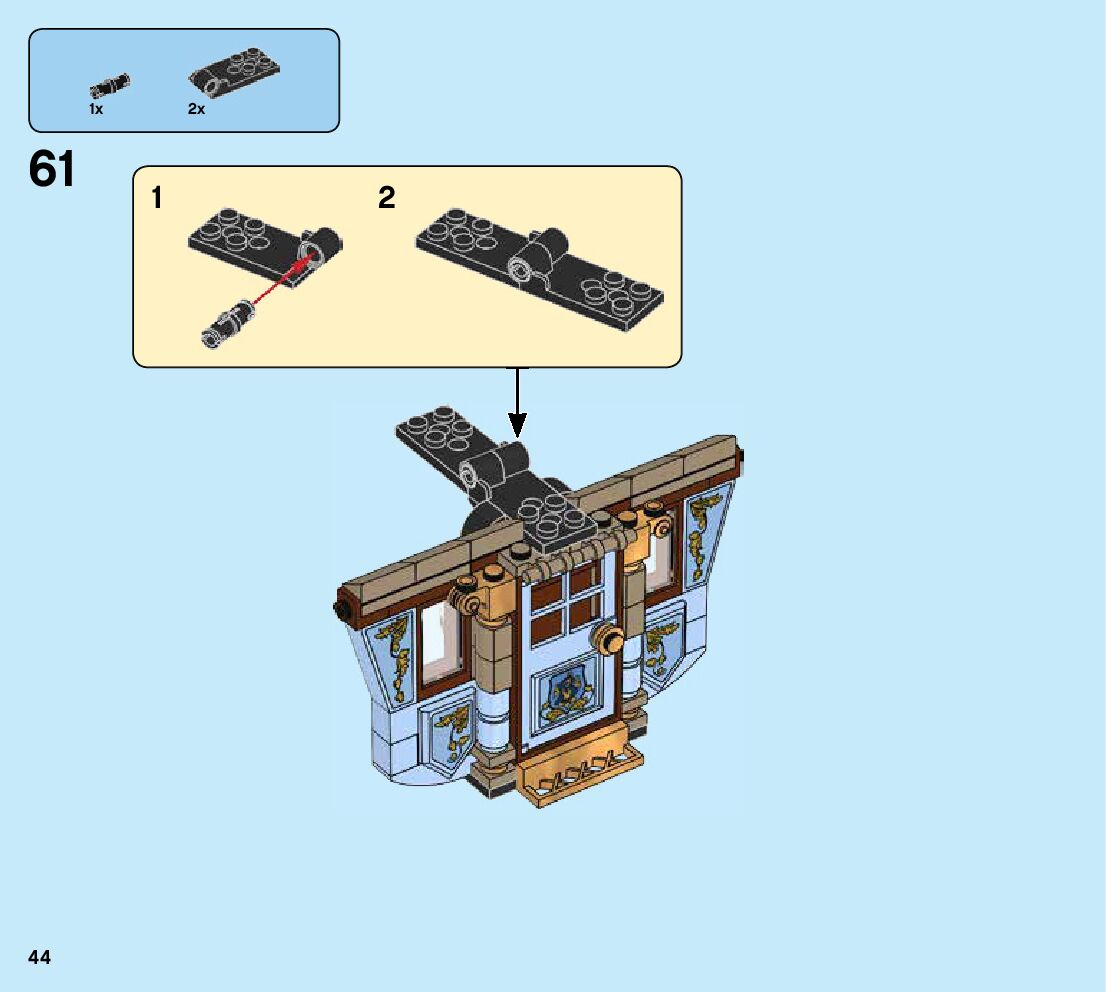 1x 2x

61

1

2

44