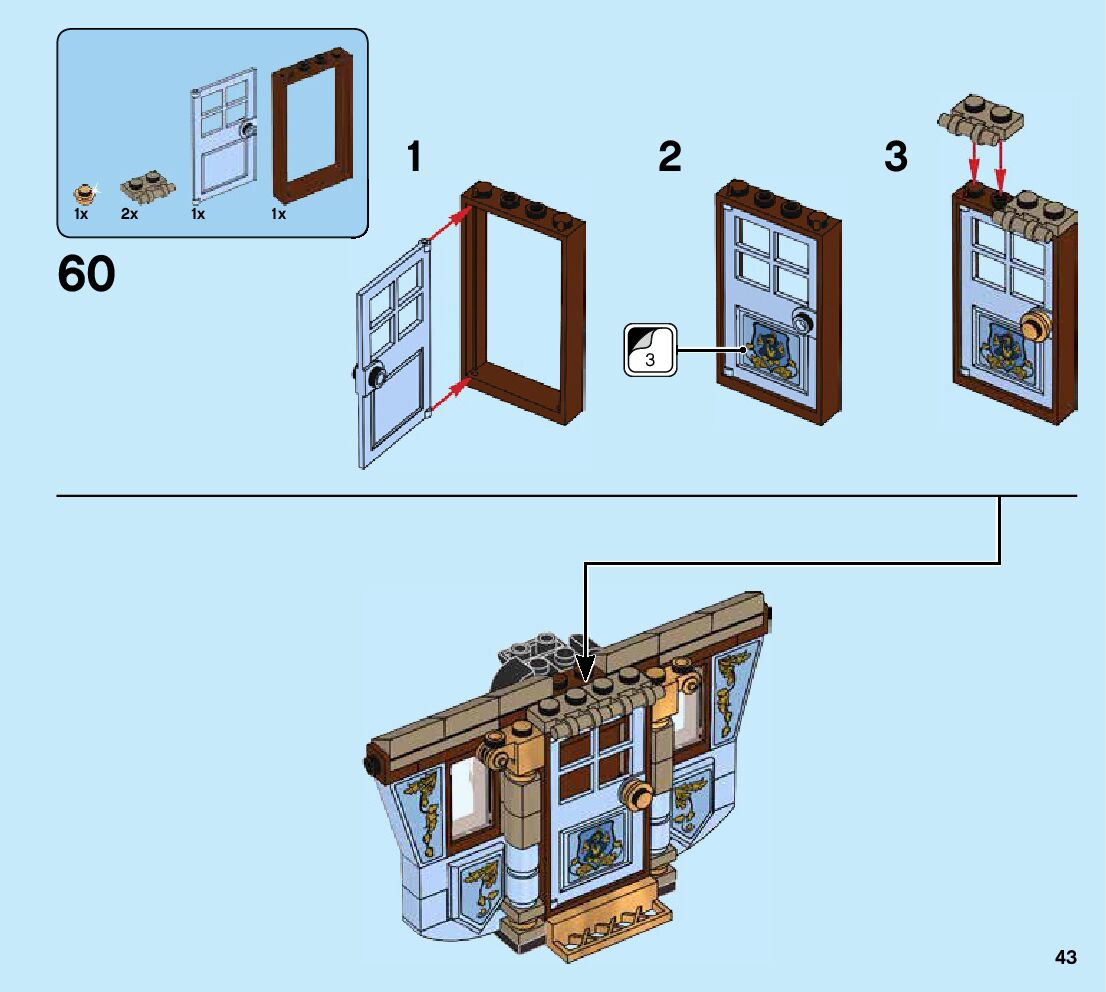 1x 2x 1x 1x

60

1

2

3

3

43