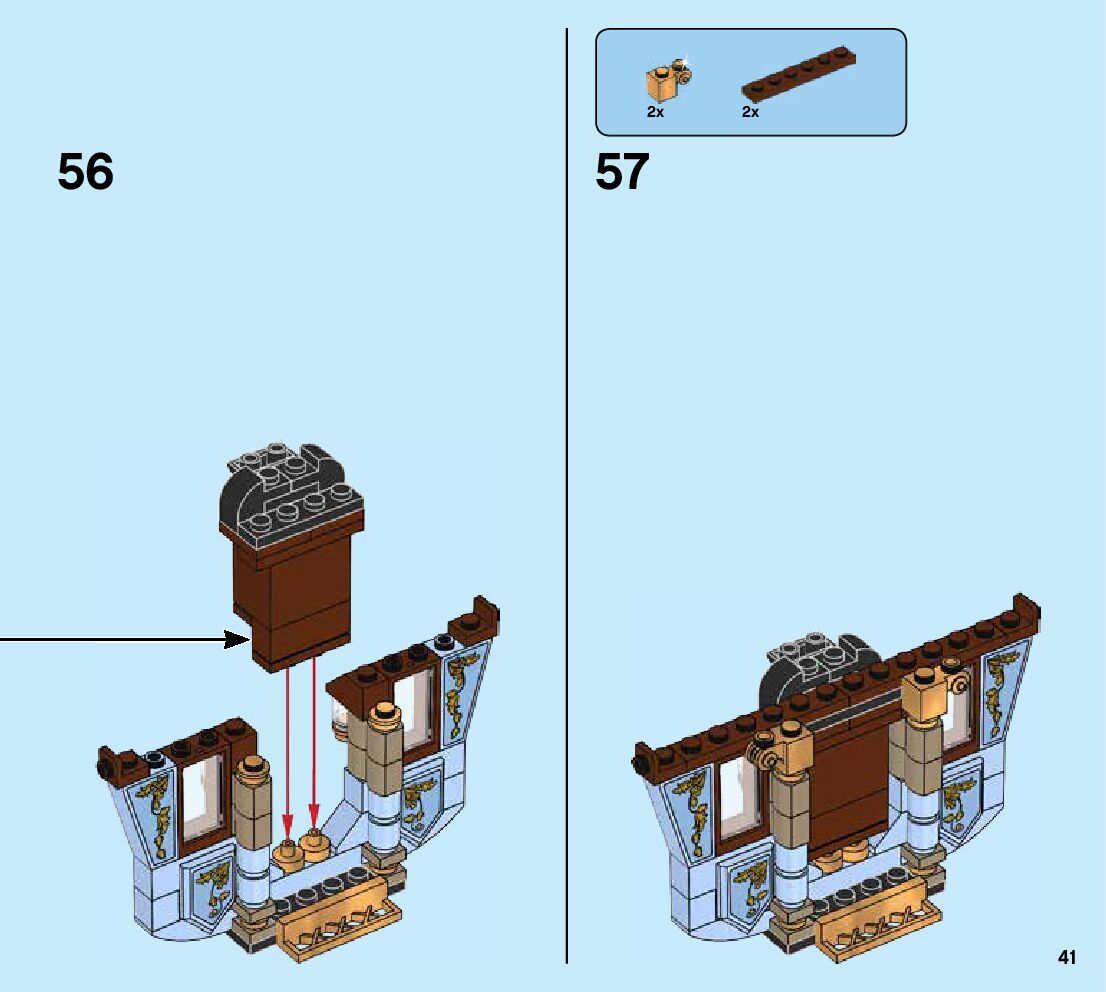 56

2x

2x

57

41