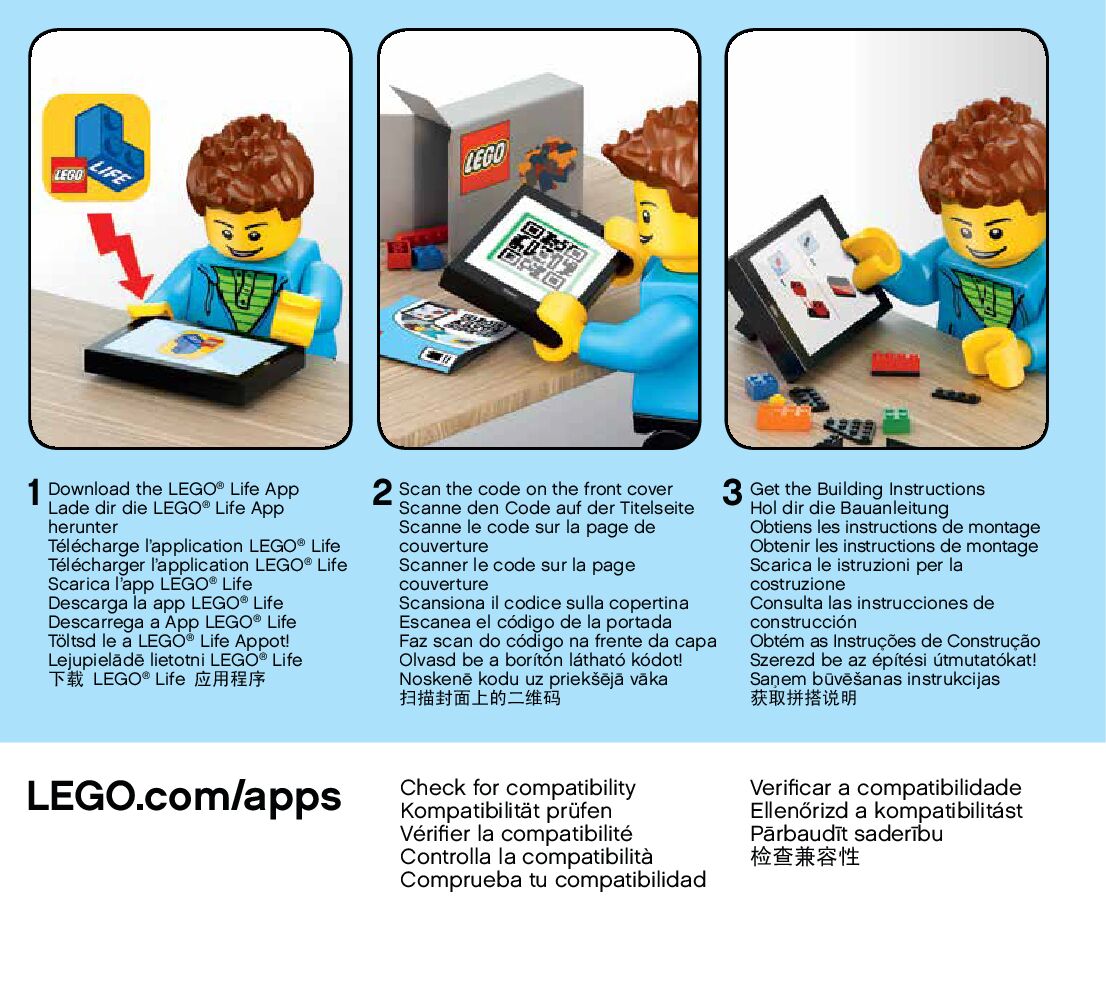 LEGO LIFE

LEGO

1 Download the LEGO® Life App
Lade dir die LEGO® Life App herunter
Télécharge l'application LEGO® Life
Télécharger l'application LEGO® Life
Scarica l'app LEGO® Life
Descarga la app LEGO® Life
Descarrega a App LEGO® Life
Töltsd le a LEGO® Life Appot!
Lejupielādē lietotni LEGO® Life
下载 LEGO® Life 应用程序

2 Scan the code on the front cover
Scanne den Code auf der Titelseite
Scanne le code sur la page de couverture
Scanner le code sur la page couverture
Scansiona il codice sulla copertina
Escanea el código de la portada
Faz scan do código na frente da capa
Olvasd be a borítón látható kódot!
Noskenē kodu uz priekšējā vāka
扫描封面上的二维码

3 Get the Building Instructions
Hol dir die Bauanleitung
Obtiens les instructions de montage
Obtenir les instructions de montage
Scarica le istruzioni per la costruzione
Consulta las instrucciones de construcción
Obtém as Instruções de Construção
Szerezd be az építési útmutatókat!
Saņem būvēšanas instrukcijas
获取拼搭说明

LEGO.com/apps

Check for compatibility
Kompatibilität prüfen
Vérifier la compatibilité
Controlla la compatibilità
Comprueba tu compatibilidad

Verificar a compatibilidade
Ellenőrizd a kompatibilitást
Pārbaudīt saderību
检查兼容性