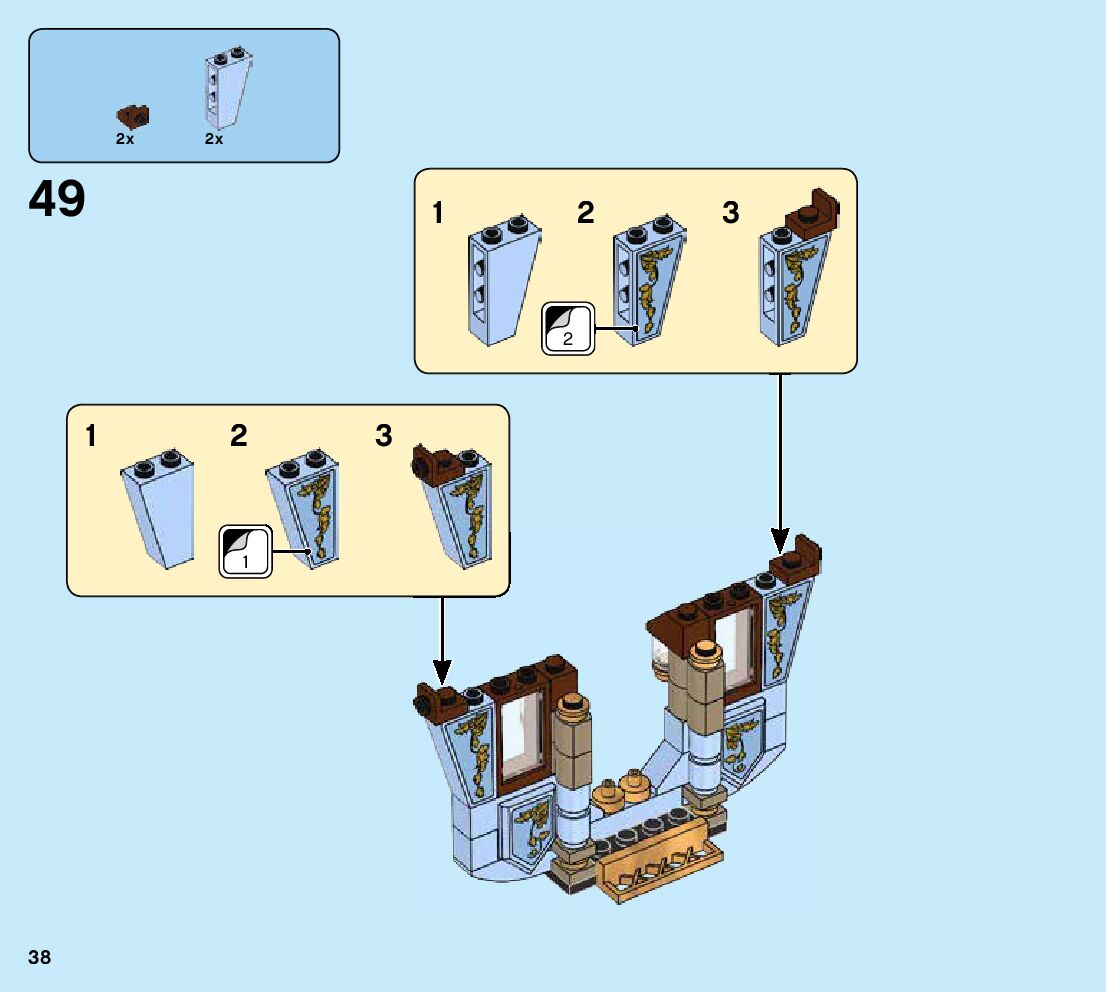 2x 2x

49

1 2 3

2

1 2 3

1

38