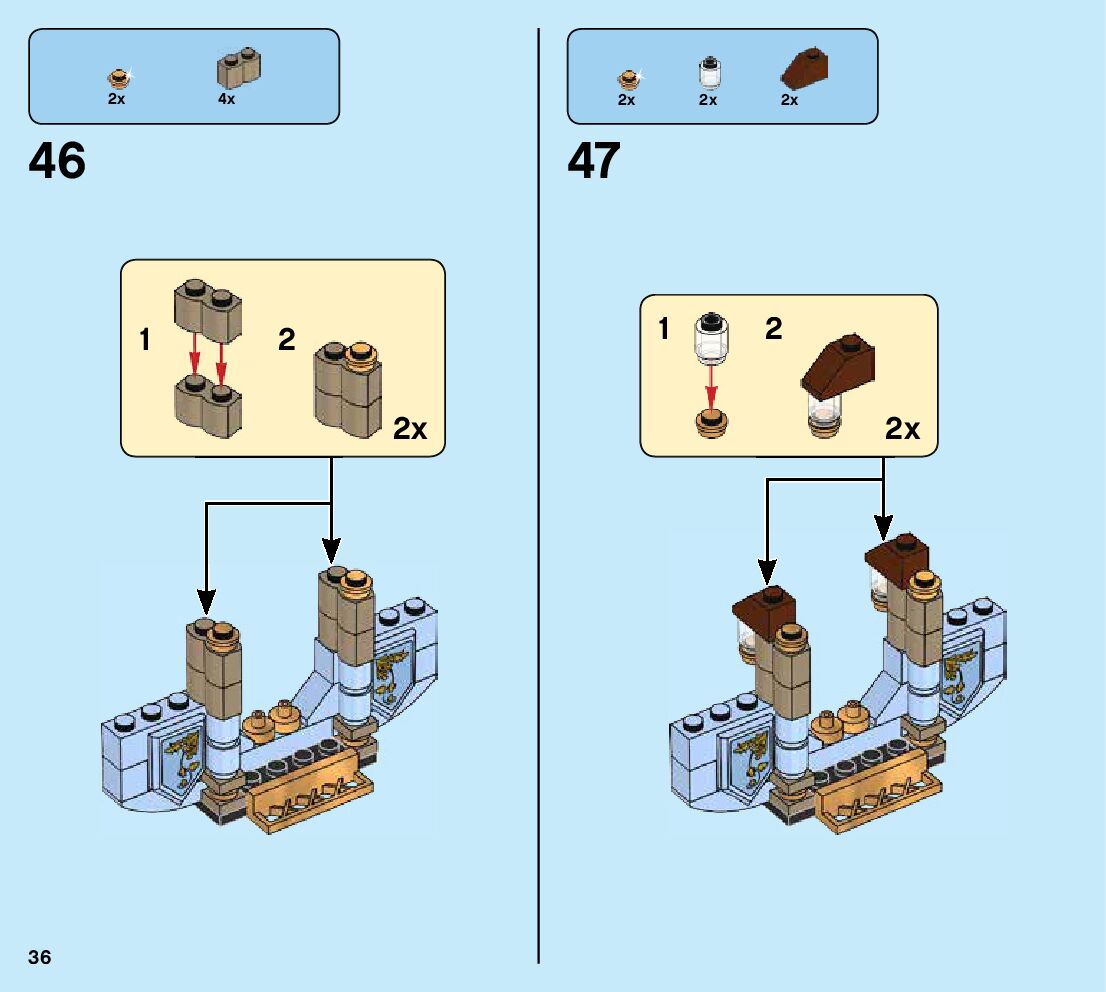 2x 4x

46

1 2

2x

2x 2x 2x

47

1 2

2x

36