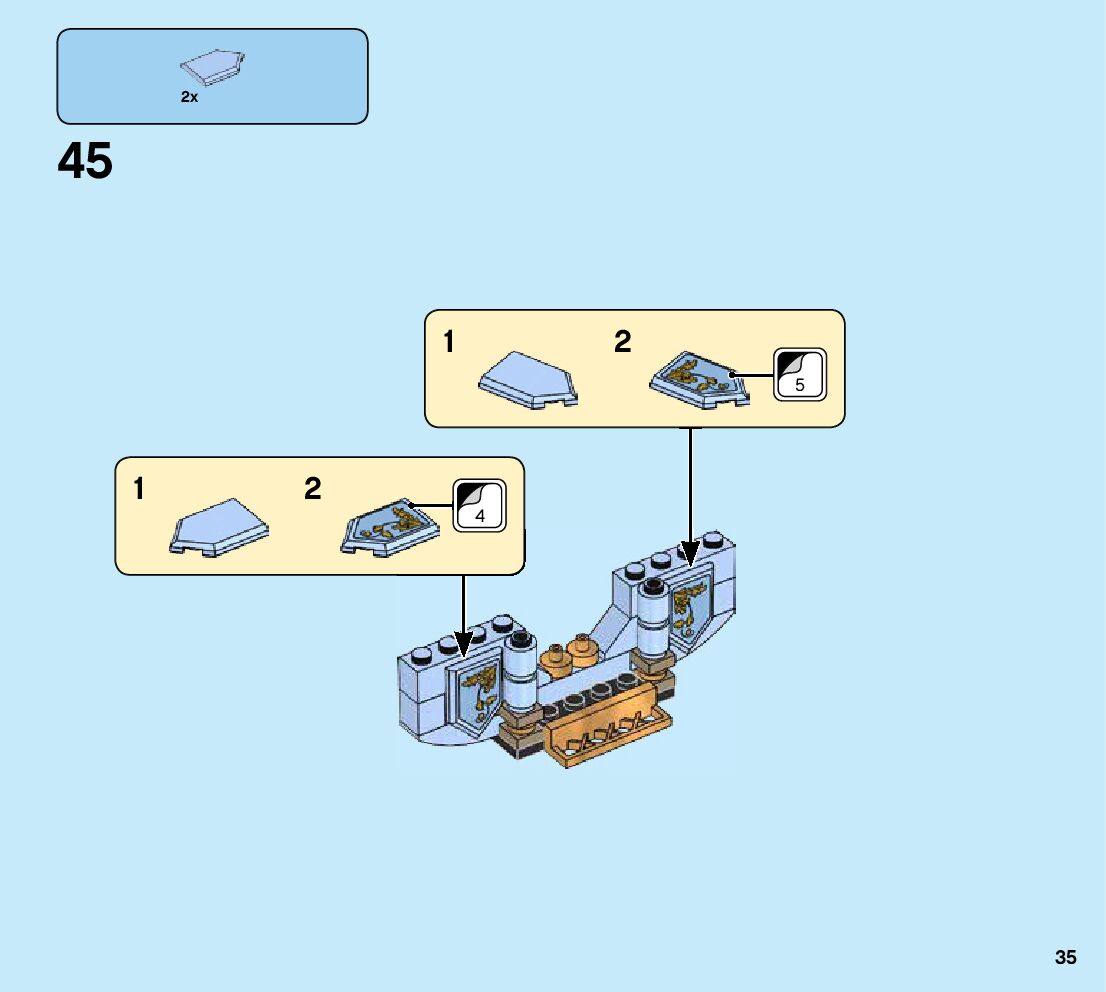 2x

45

1 2 5

1 2 4

35