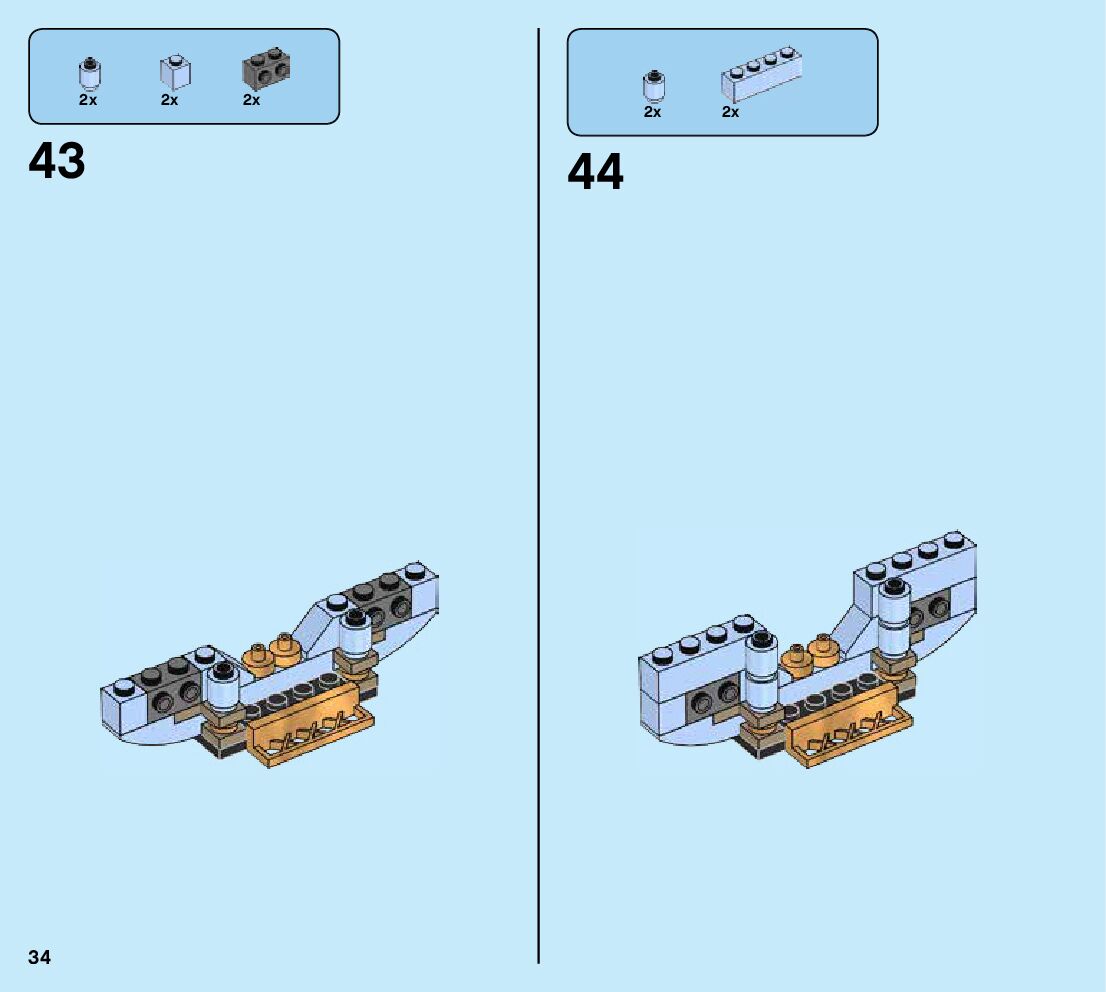 2x 2x 2x

43

2x 2x

44

34