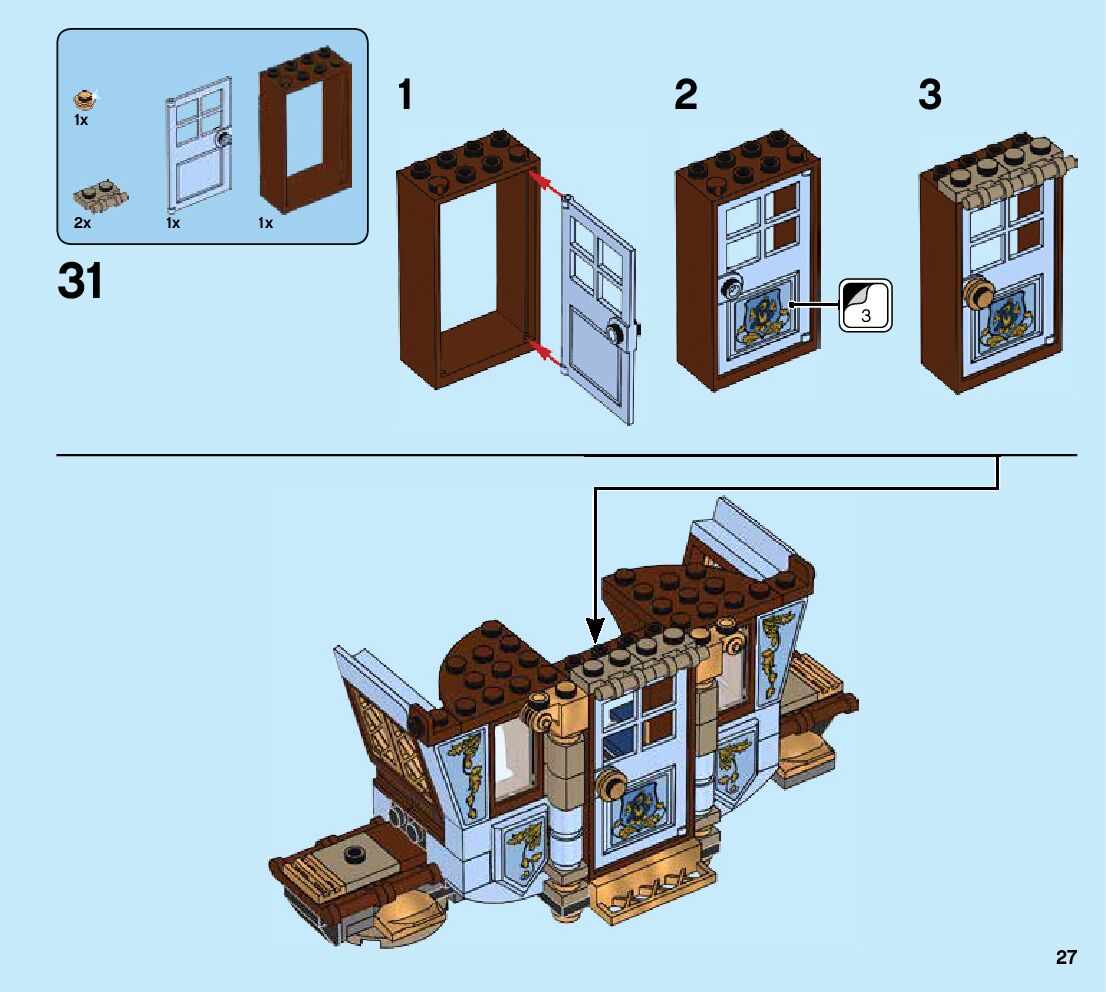 1x
2x
1x
1x

31

1

2

3

3

27