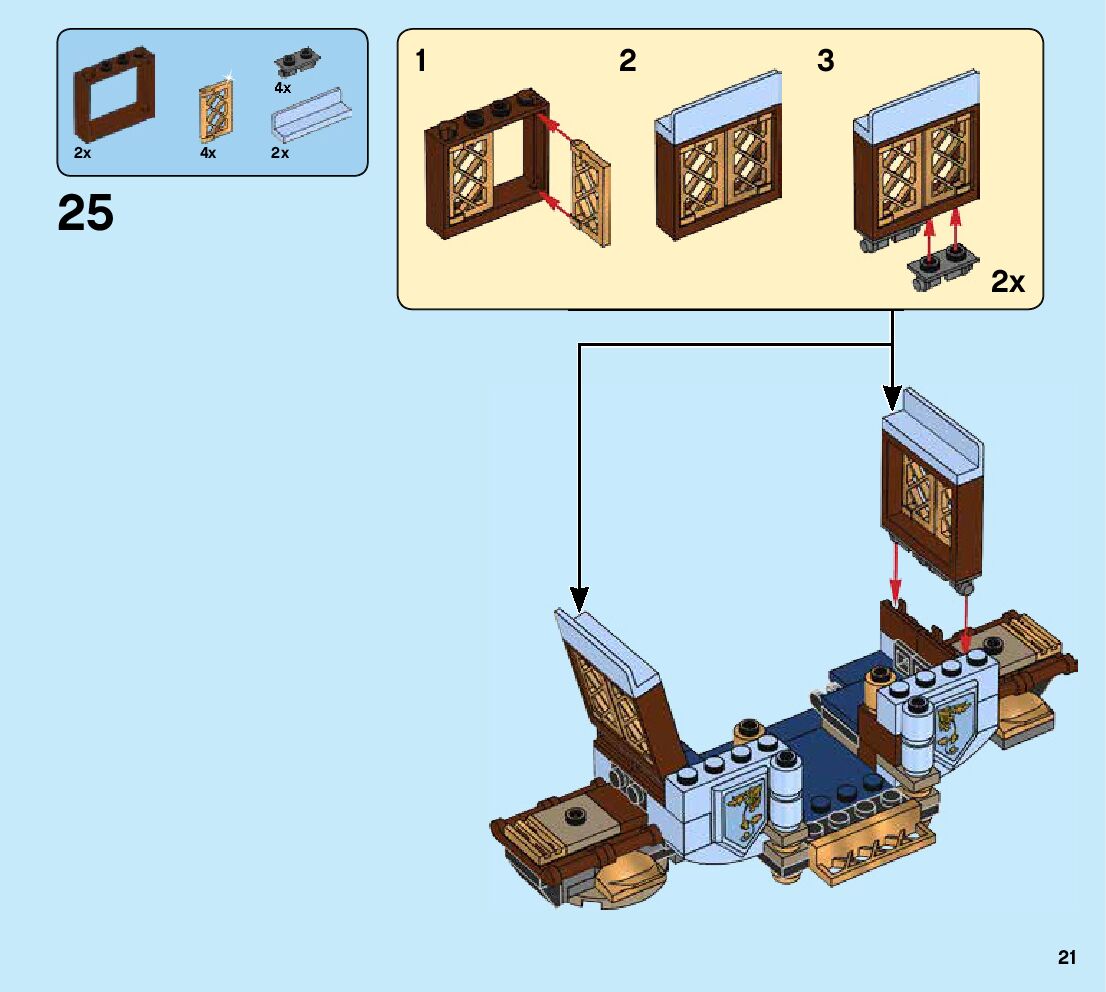 4x
2x
4x
2x

25

1
2
3
2x

21