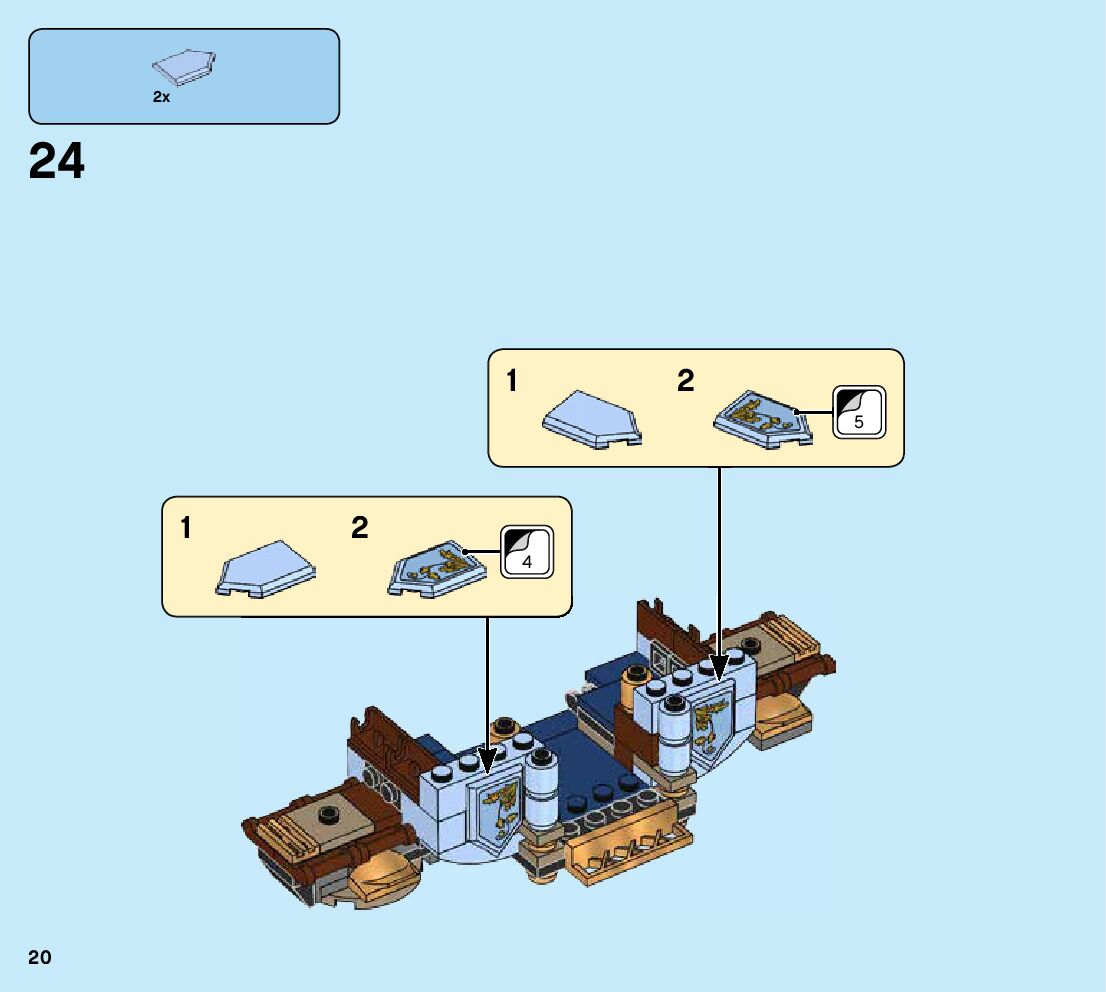 2x

24

1

2

5

1

2

4

20