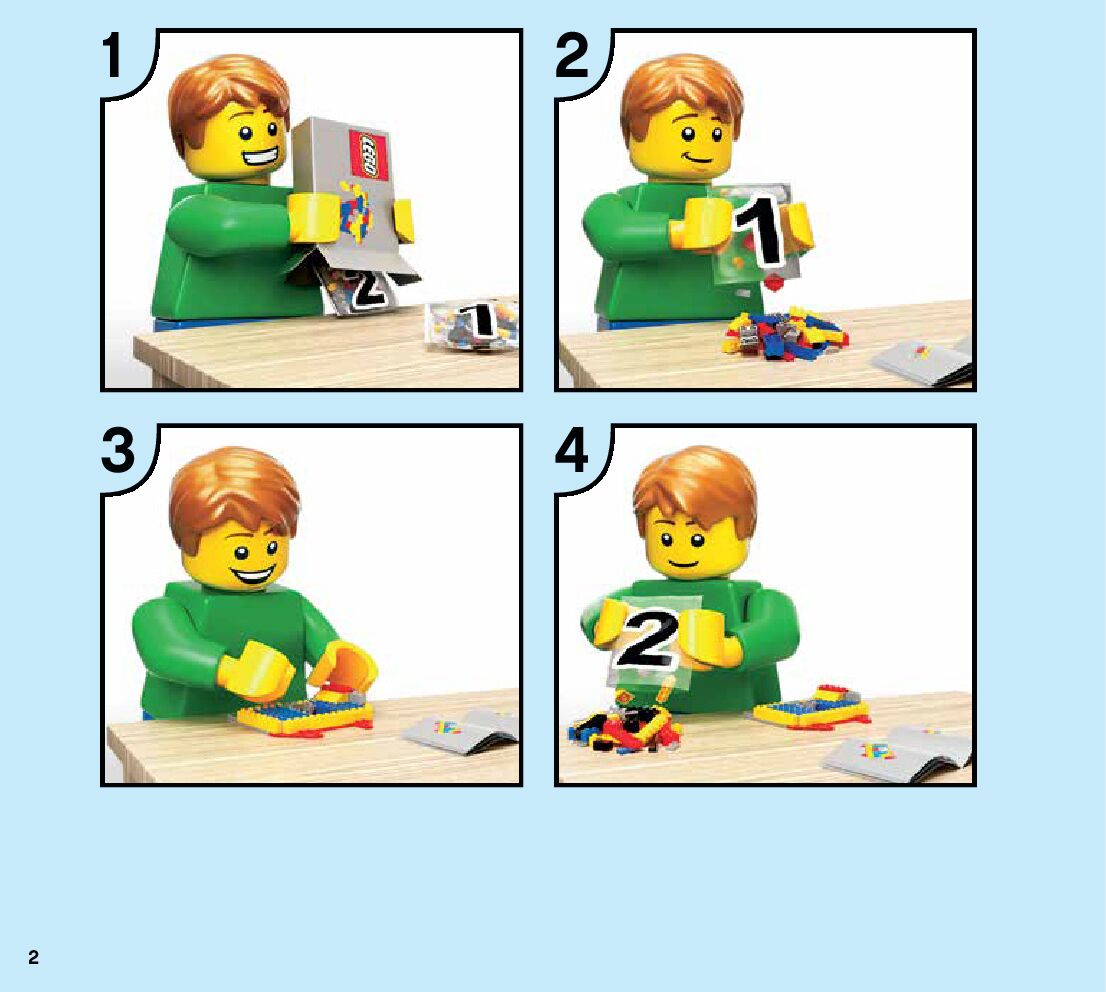 1

LEGO

2

1

2

1

3

4

2

2