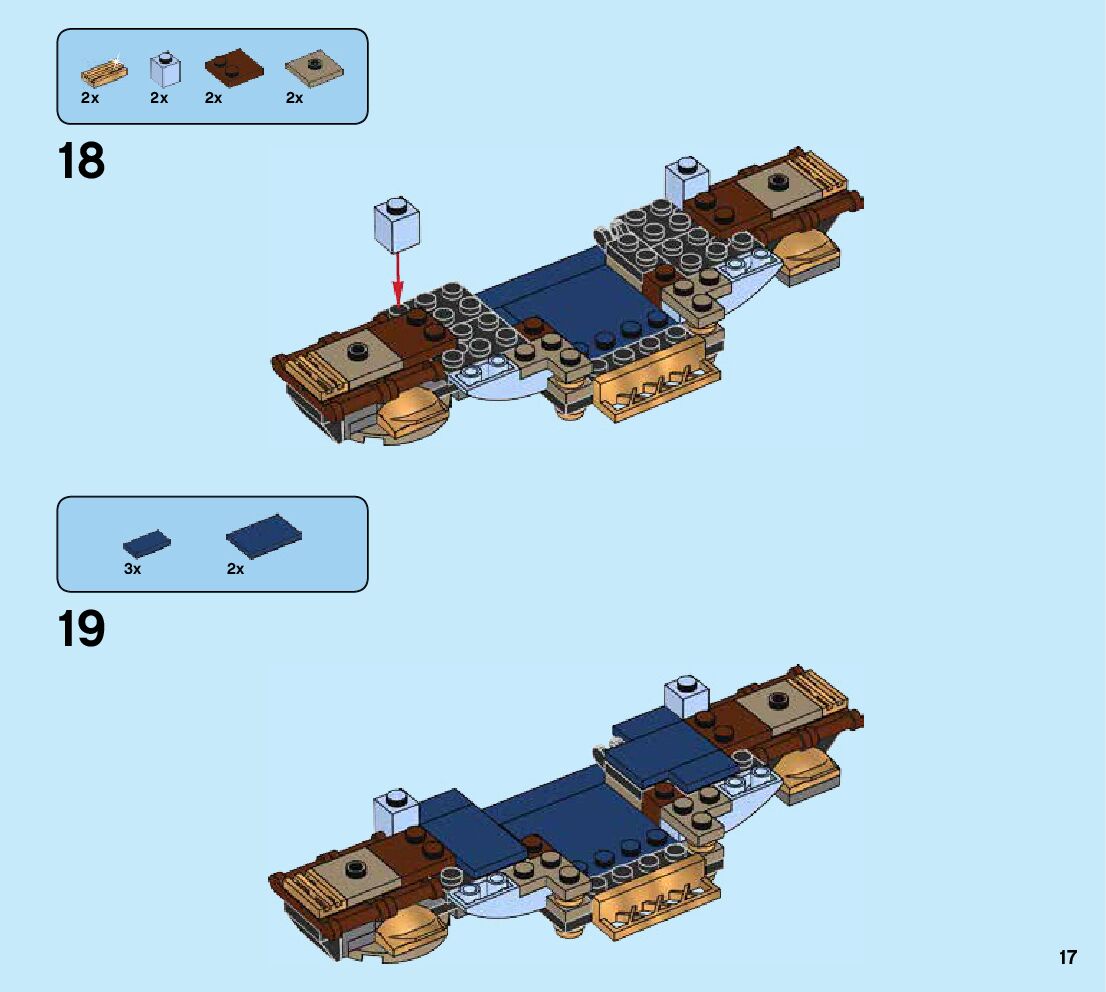 2x 2x 2x 2x

18

3x 2x

19

17