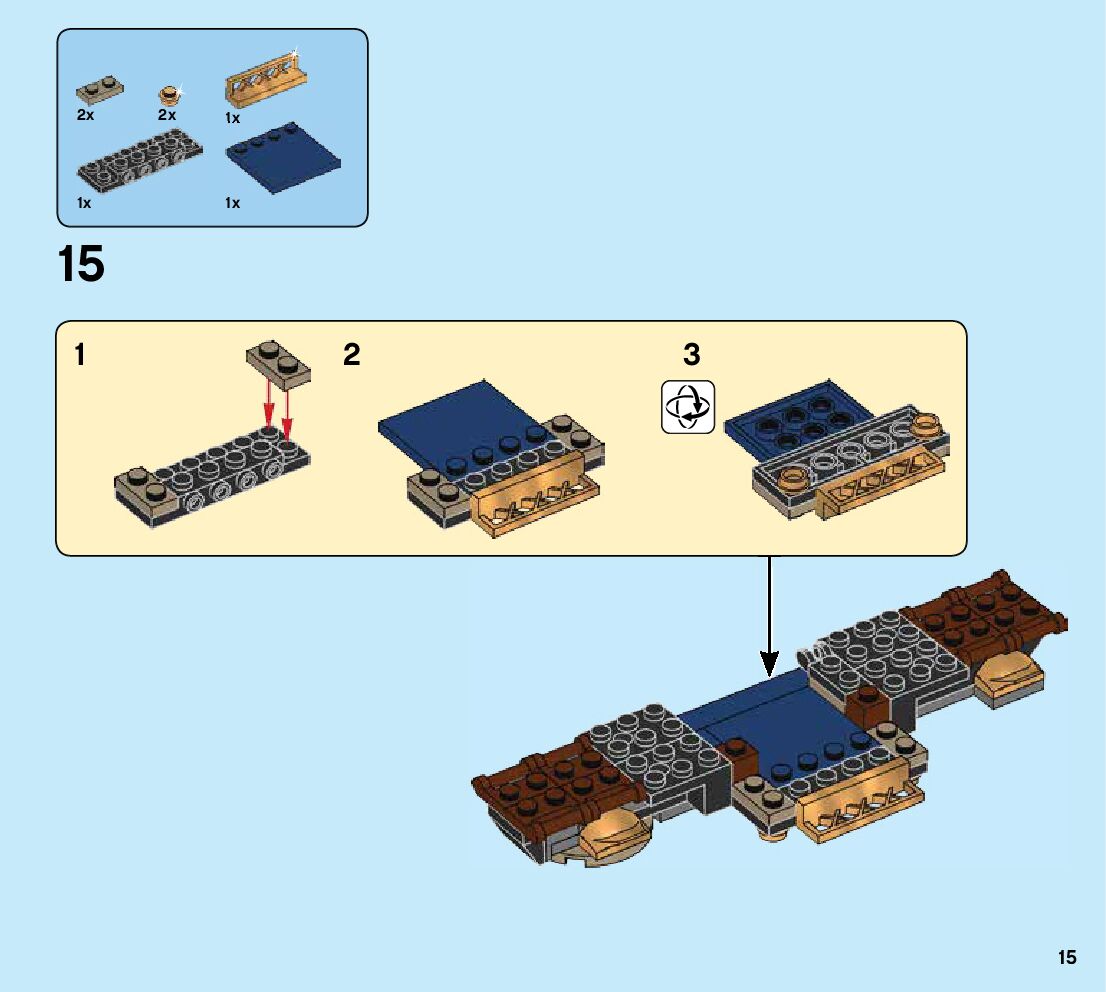 2x 2x 1x

1x 1x

15

1

2

3

15