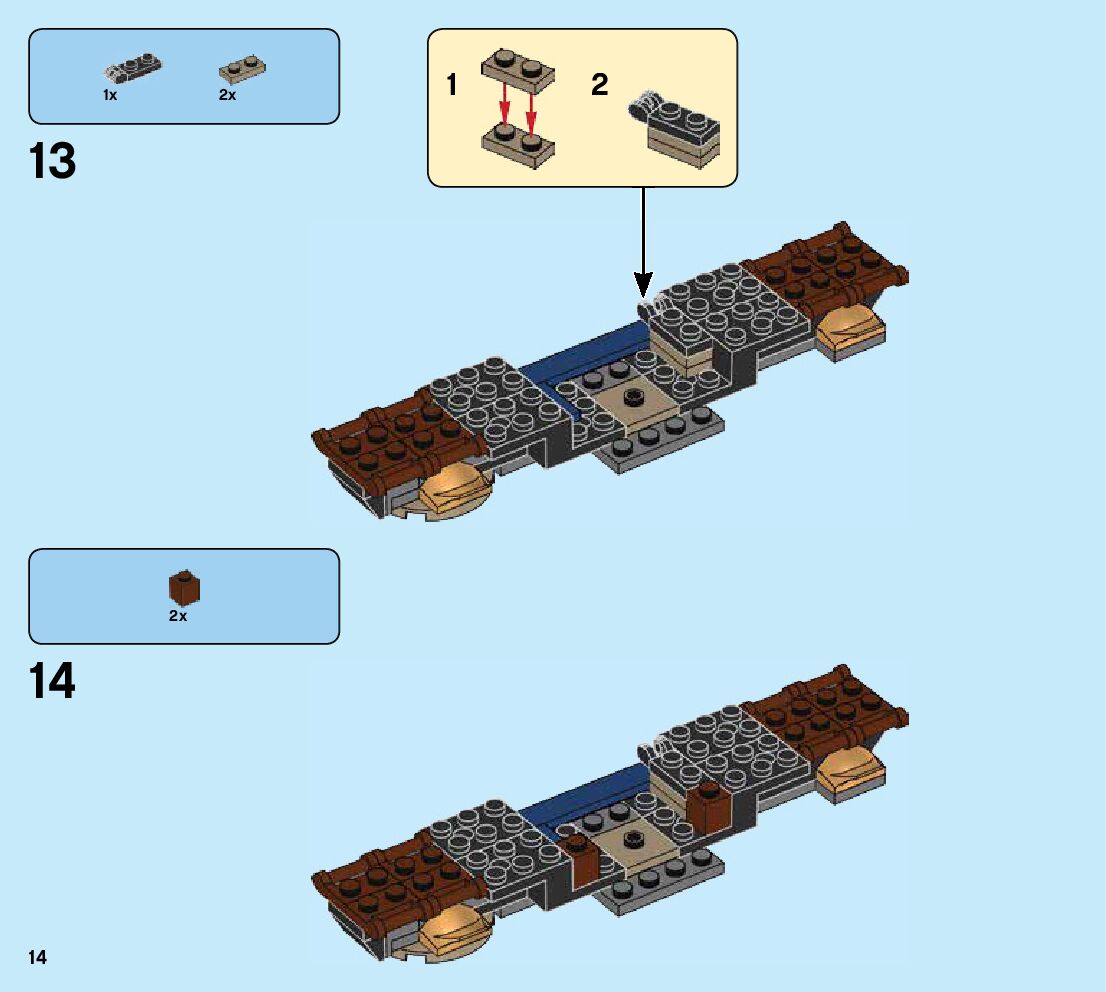 1x 2x

13

1 2

2x

14

14