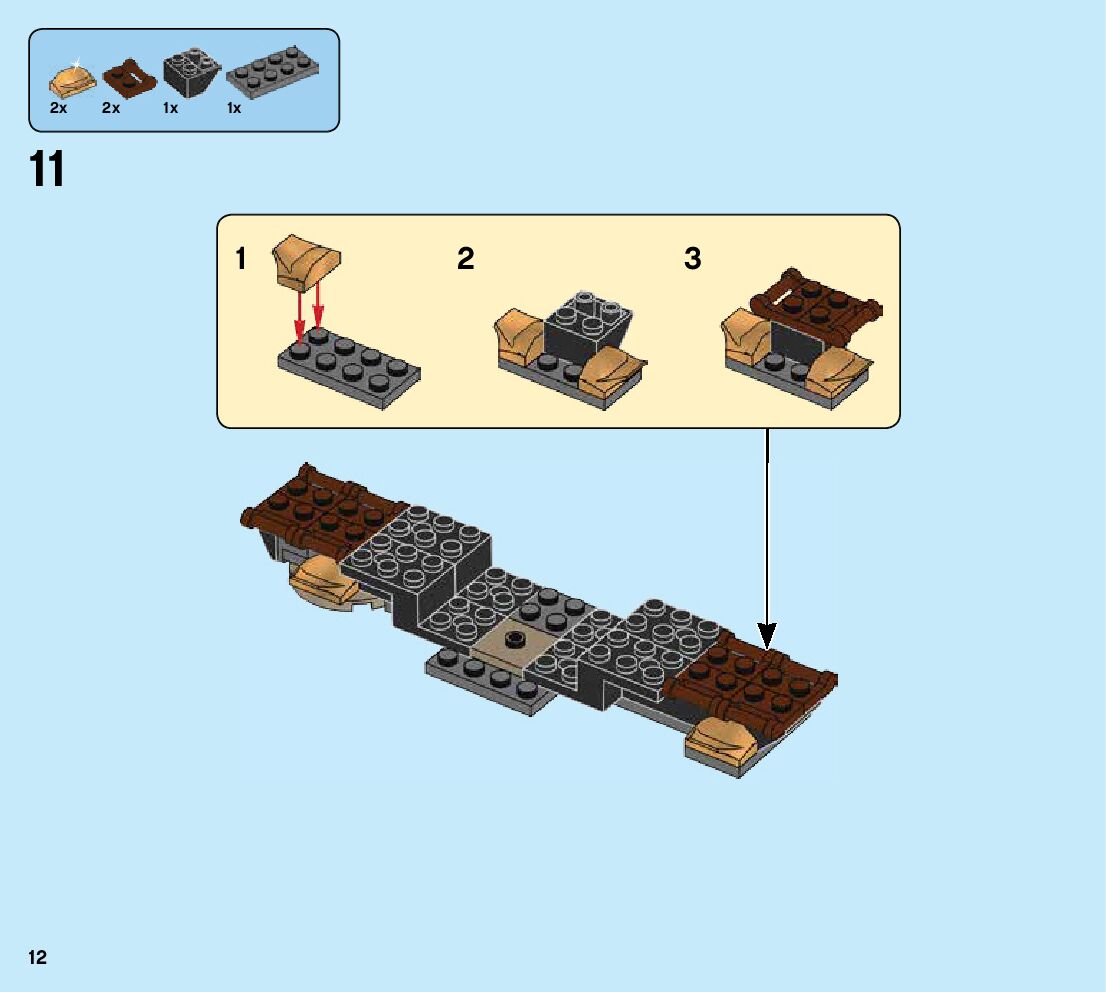 2x 2x 1x 1x

11

1

2

3

12