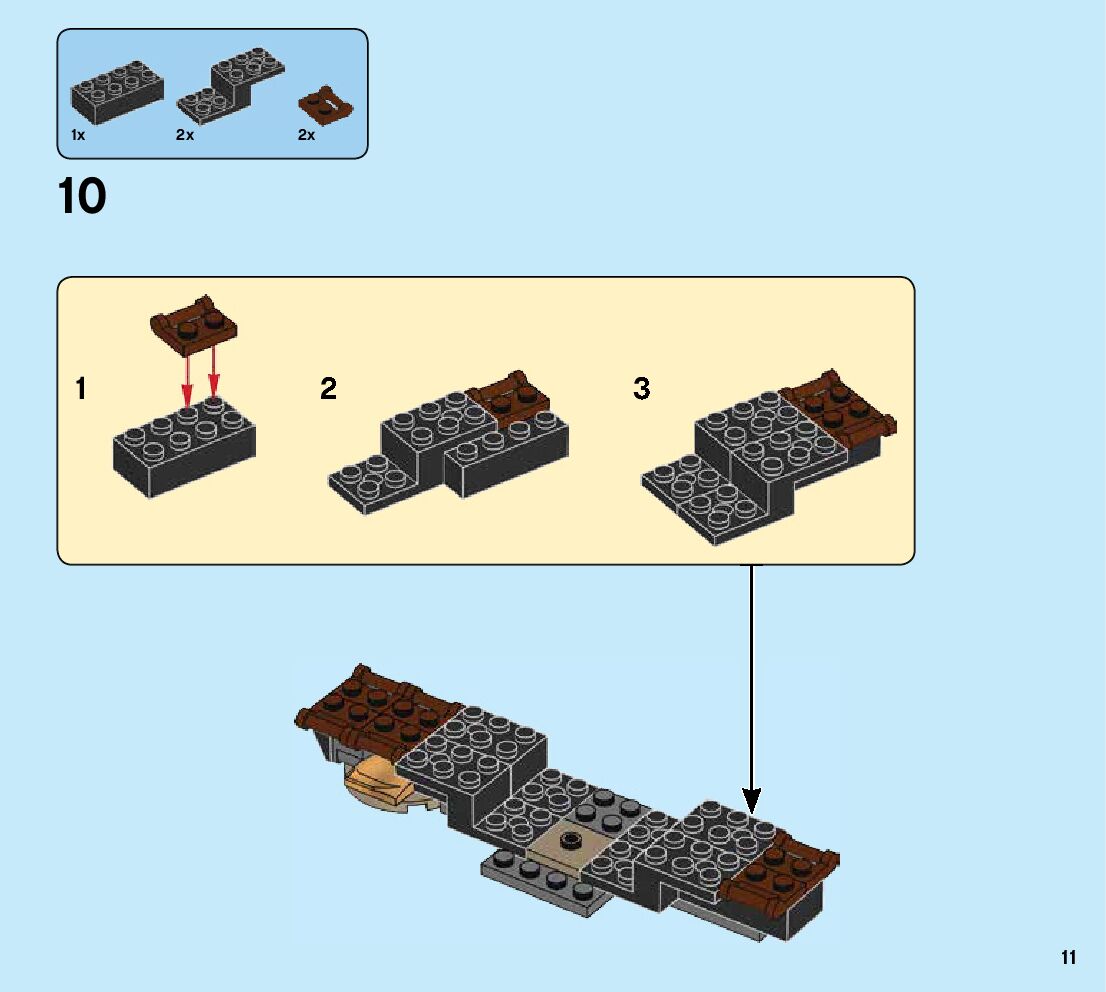 1x
2x
2x

10

1
2
3

11