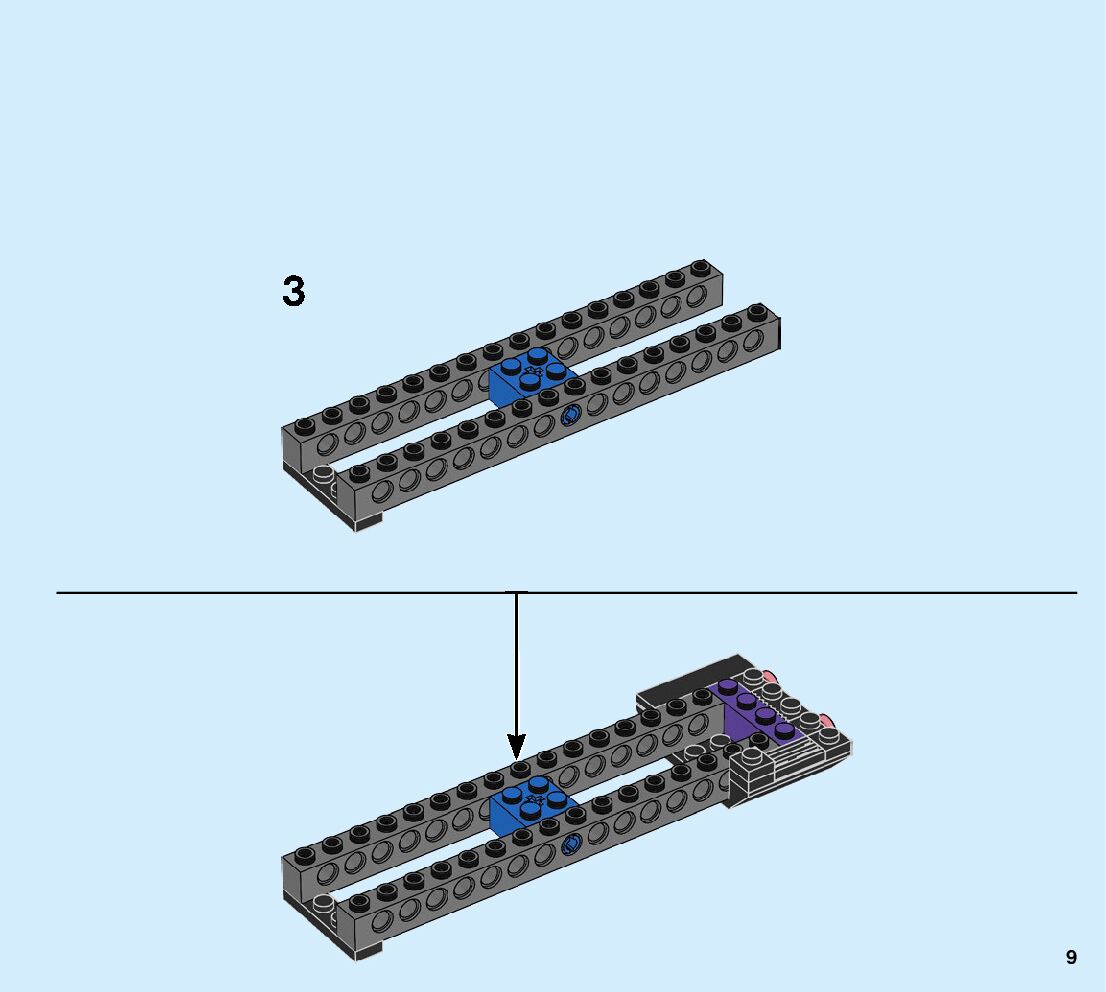 3

9