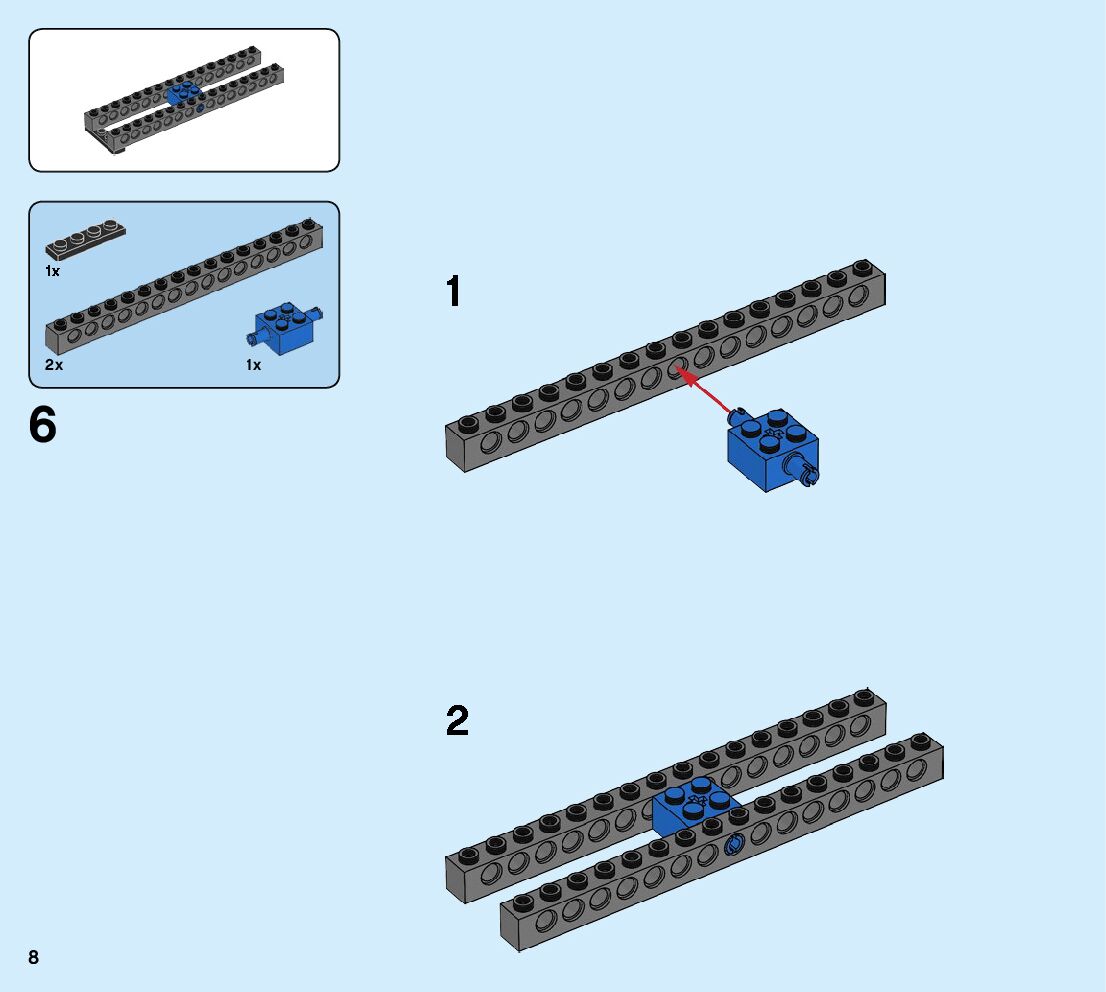 1x

2x

1x

6

1

2

8