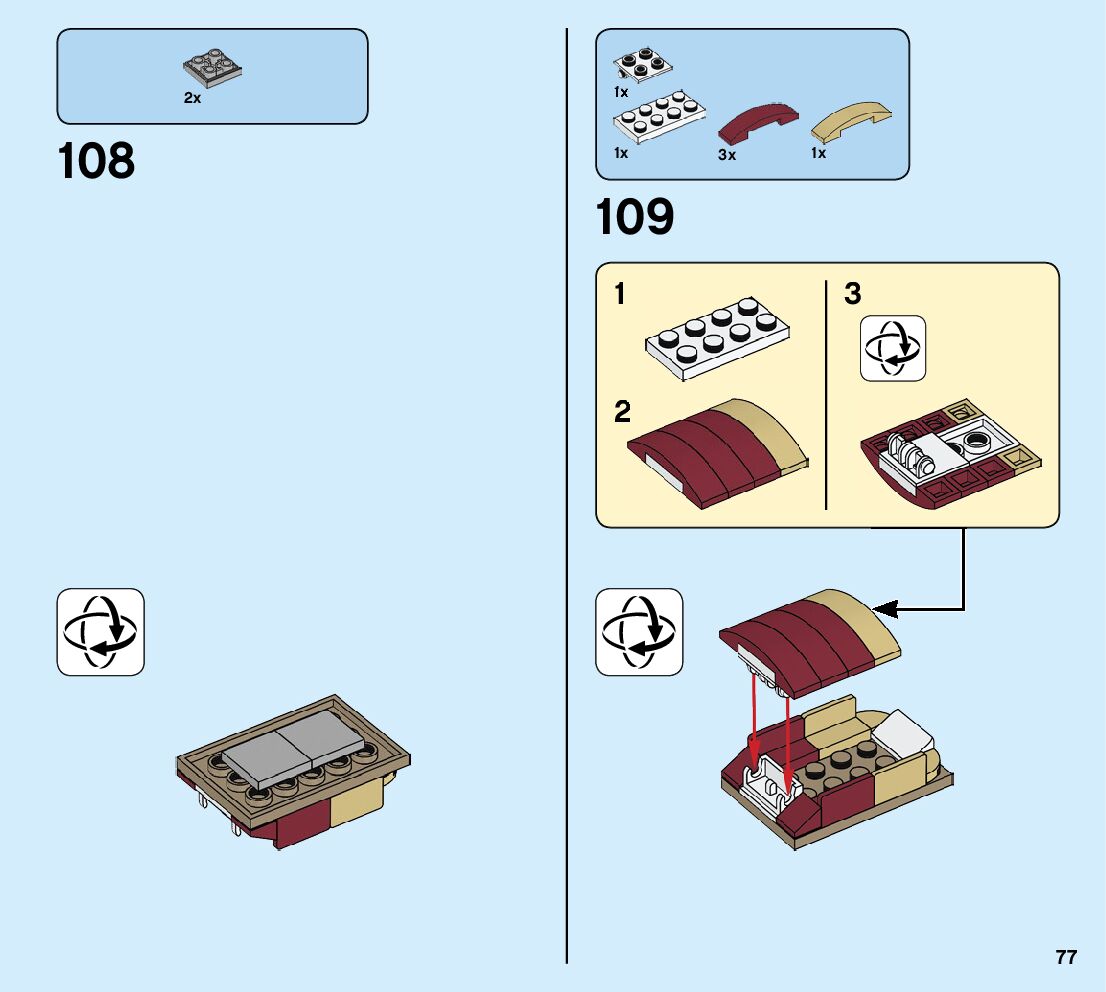 2x

108

1x

1x 3x 1x

109

1

2

3

77