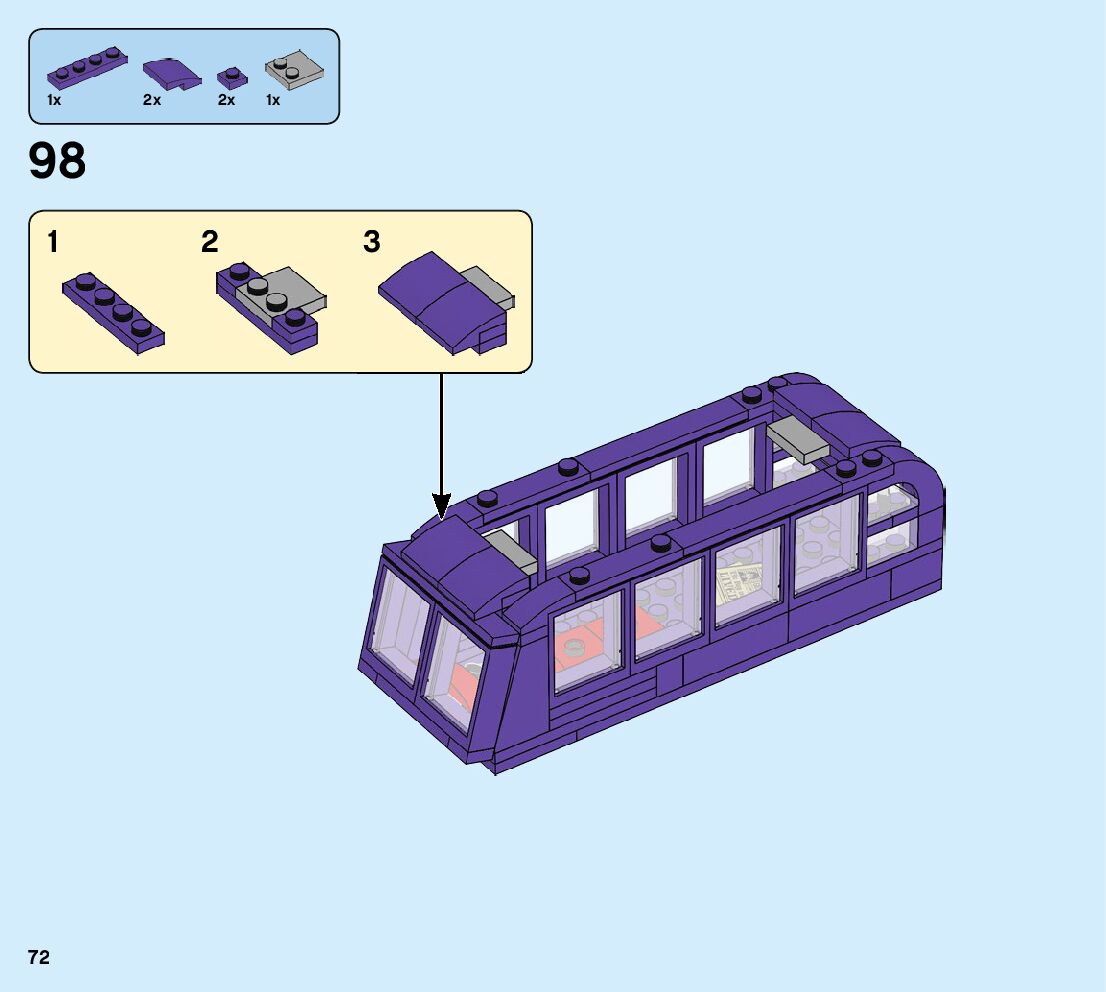 1x 2x 2x 1x

98

1 2 3

72