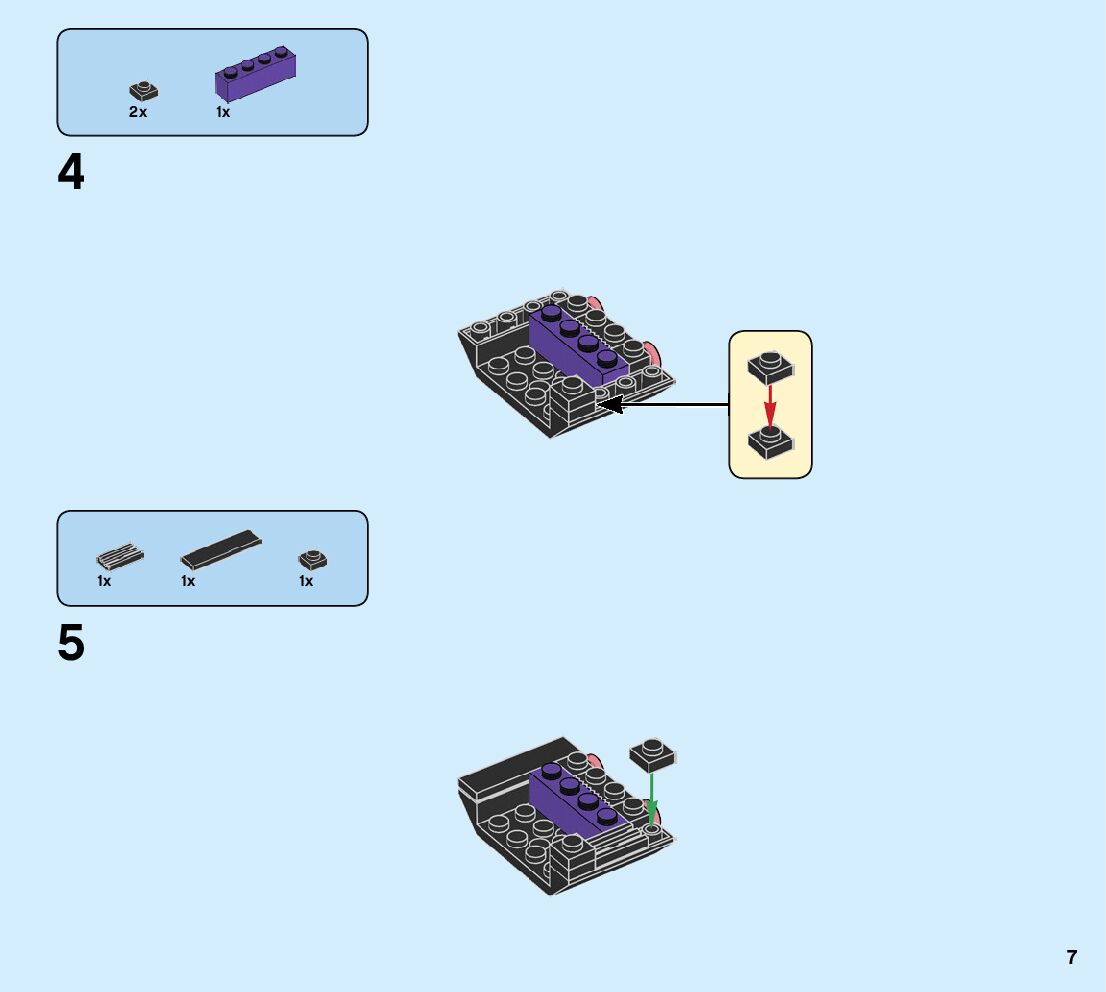 2x 1x

4

1x 1x 1x

5

7