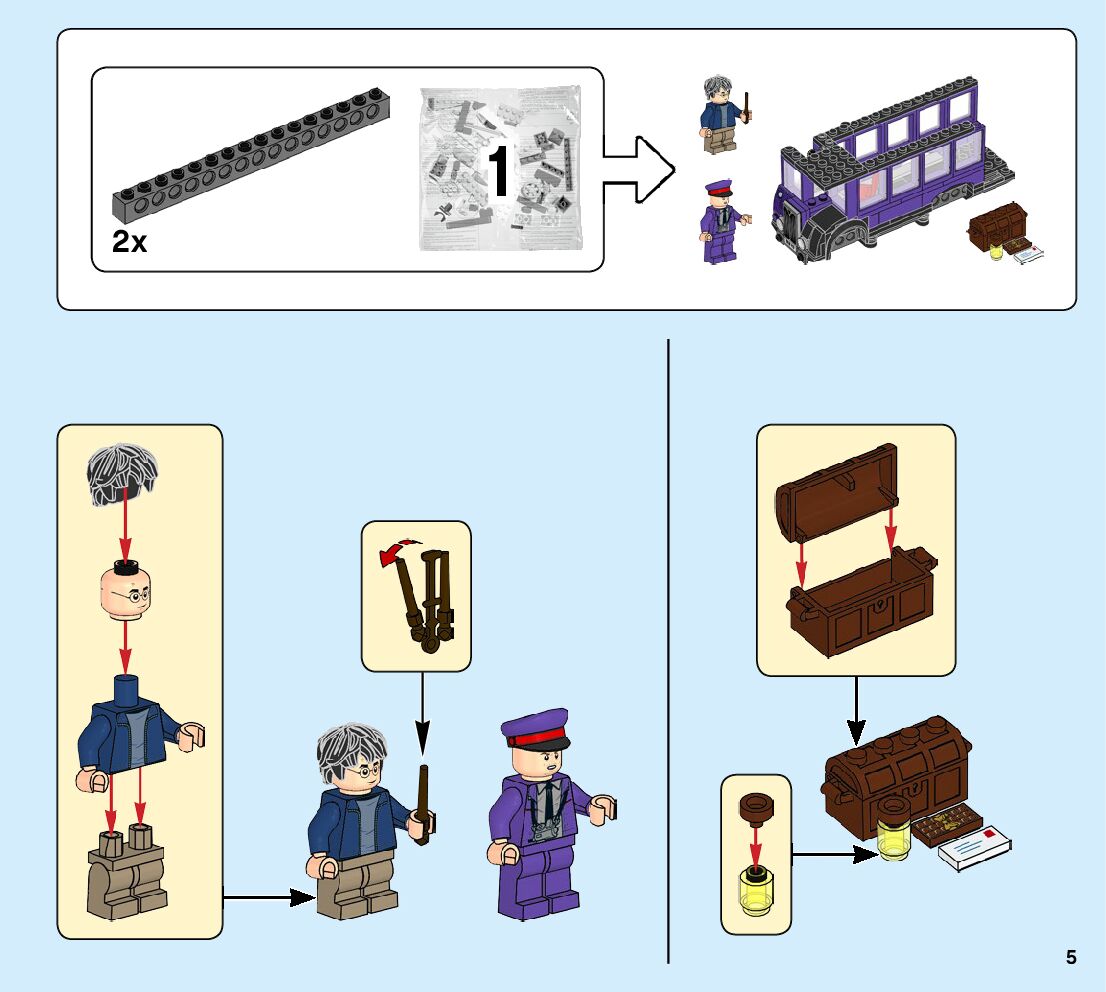 2x

1

5