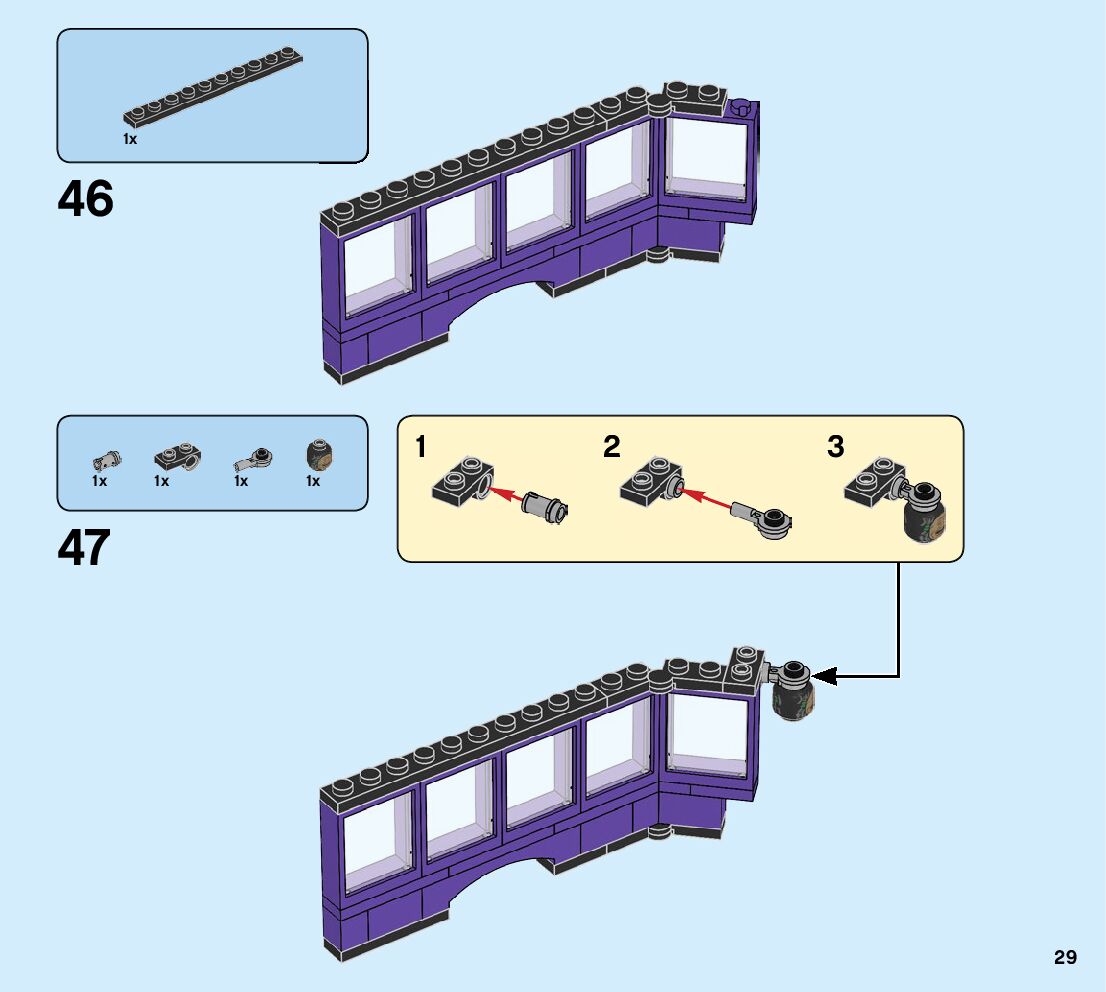 1x

46

1x 1x 1x 1x

47

1

2

3

29