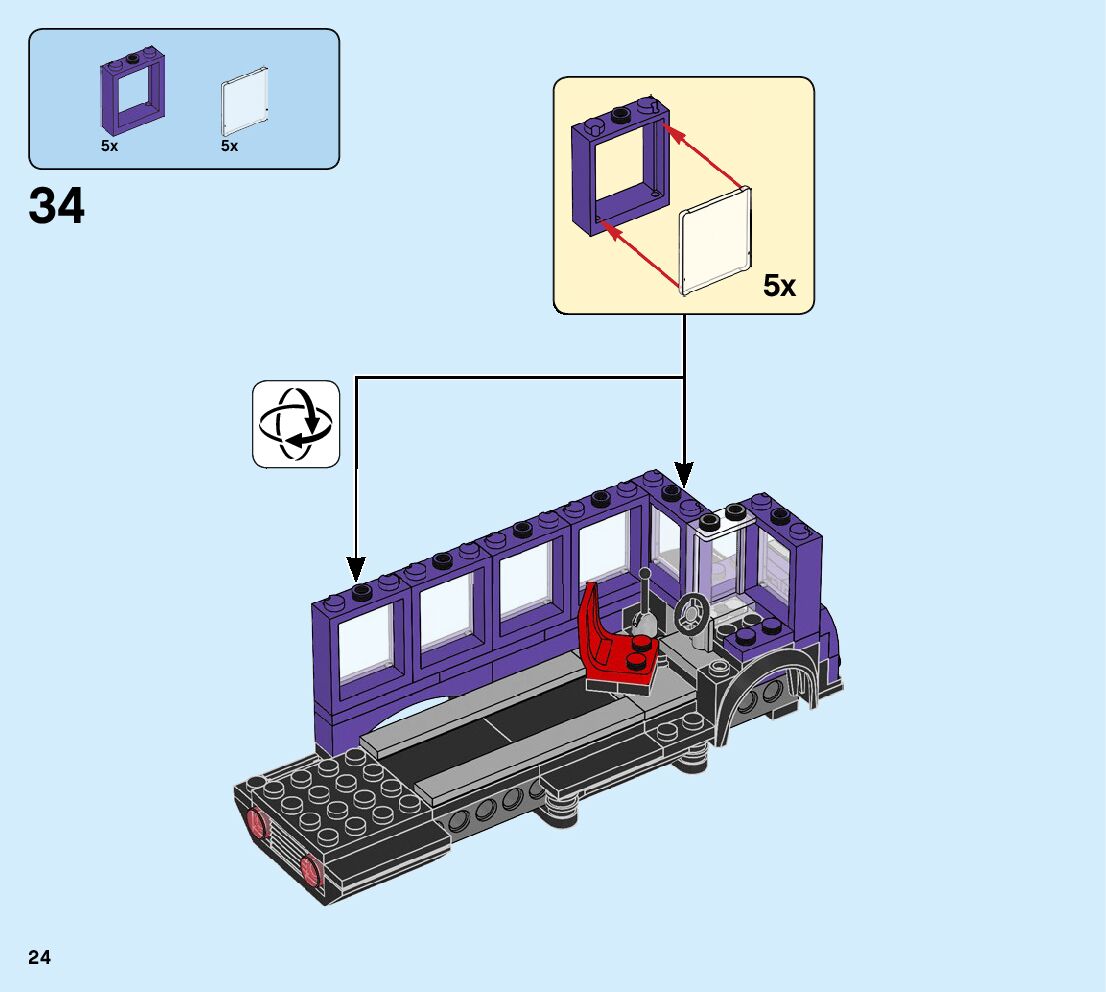 5x
5x

34

5x

24