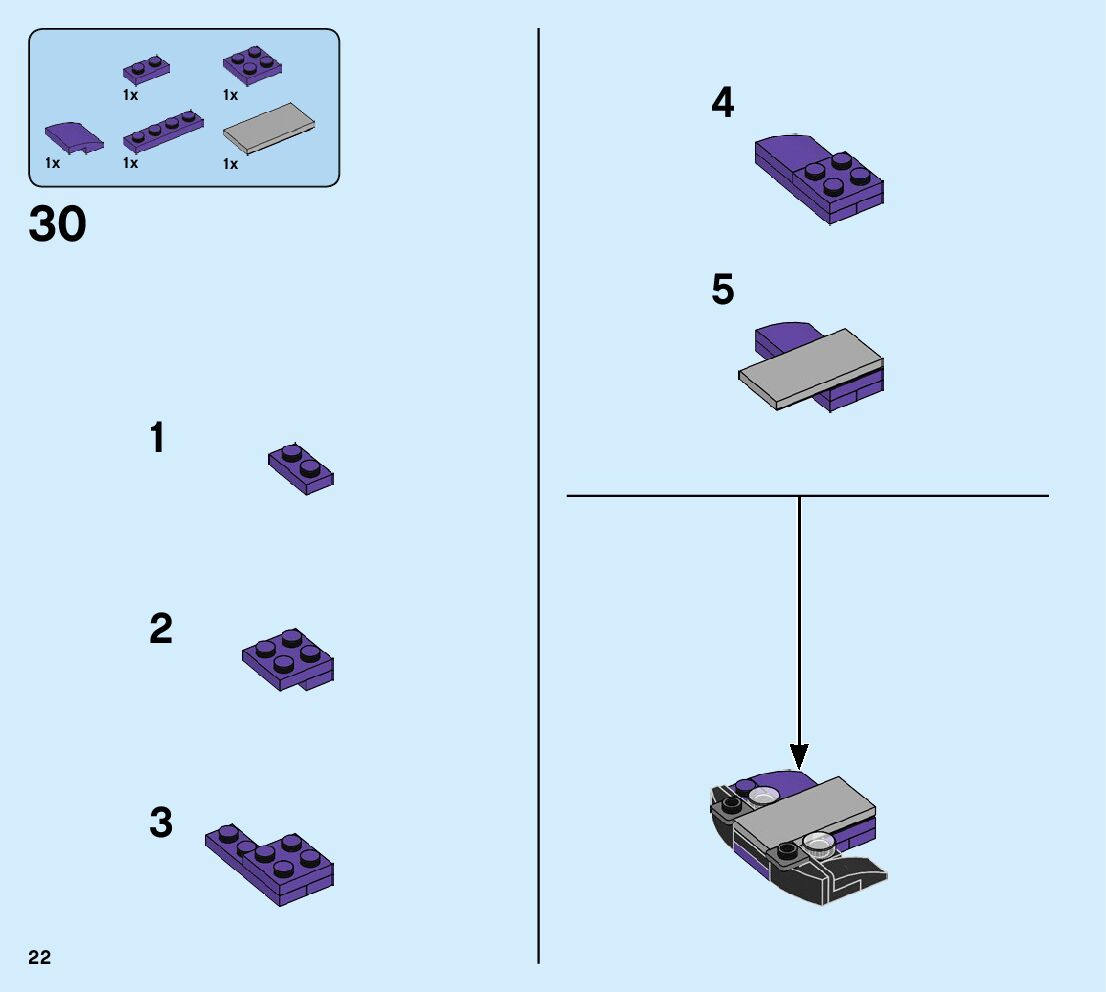 1x
1x
1x
1x
1x

30

1

2

3

4

5

22