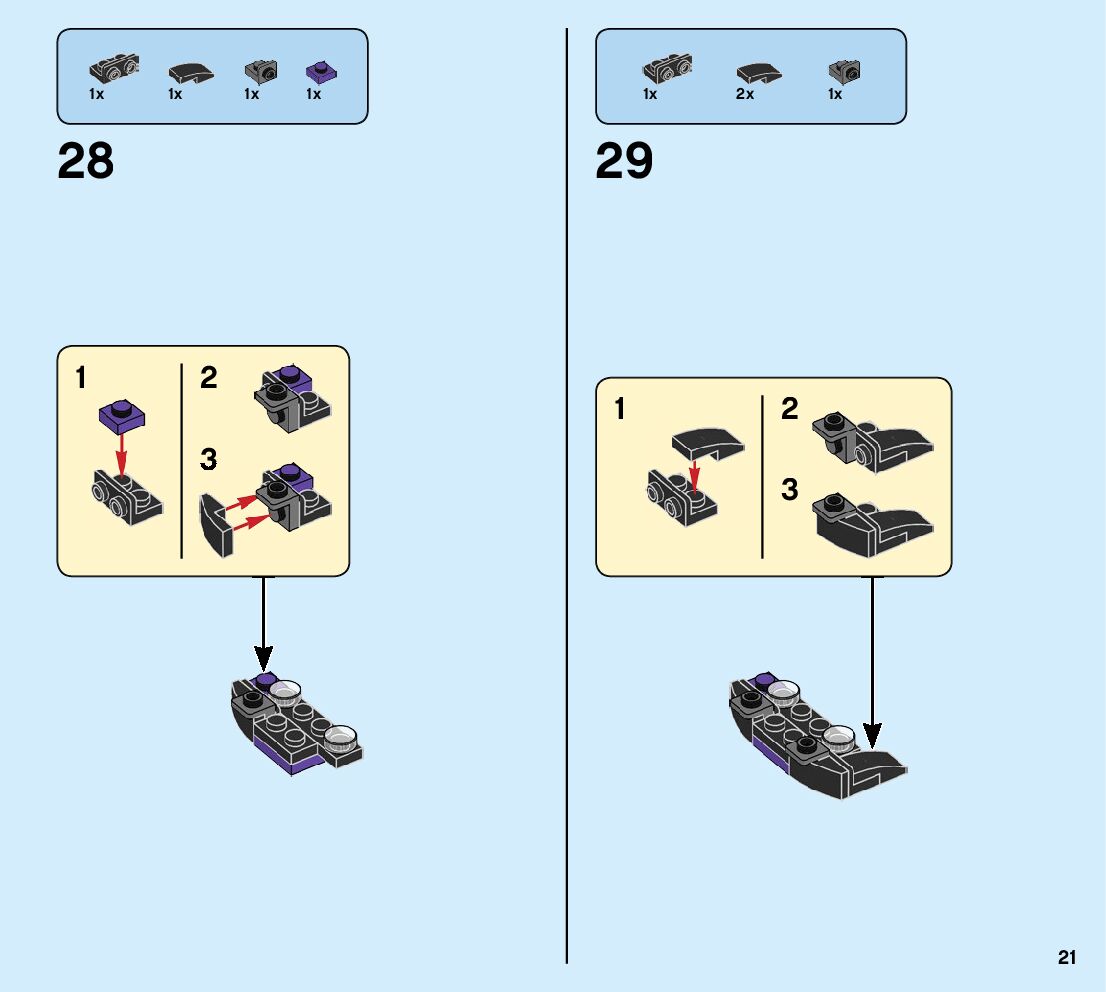 1x 1x 1x 1x

28

1

2

3

1x 2x 1x

29

1

2

3

21