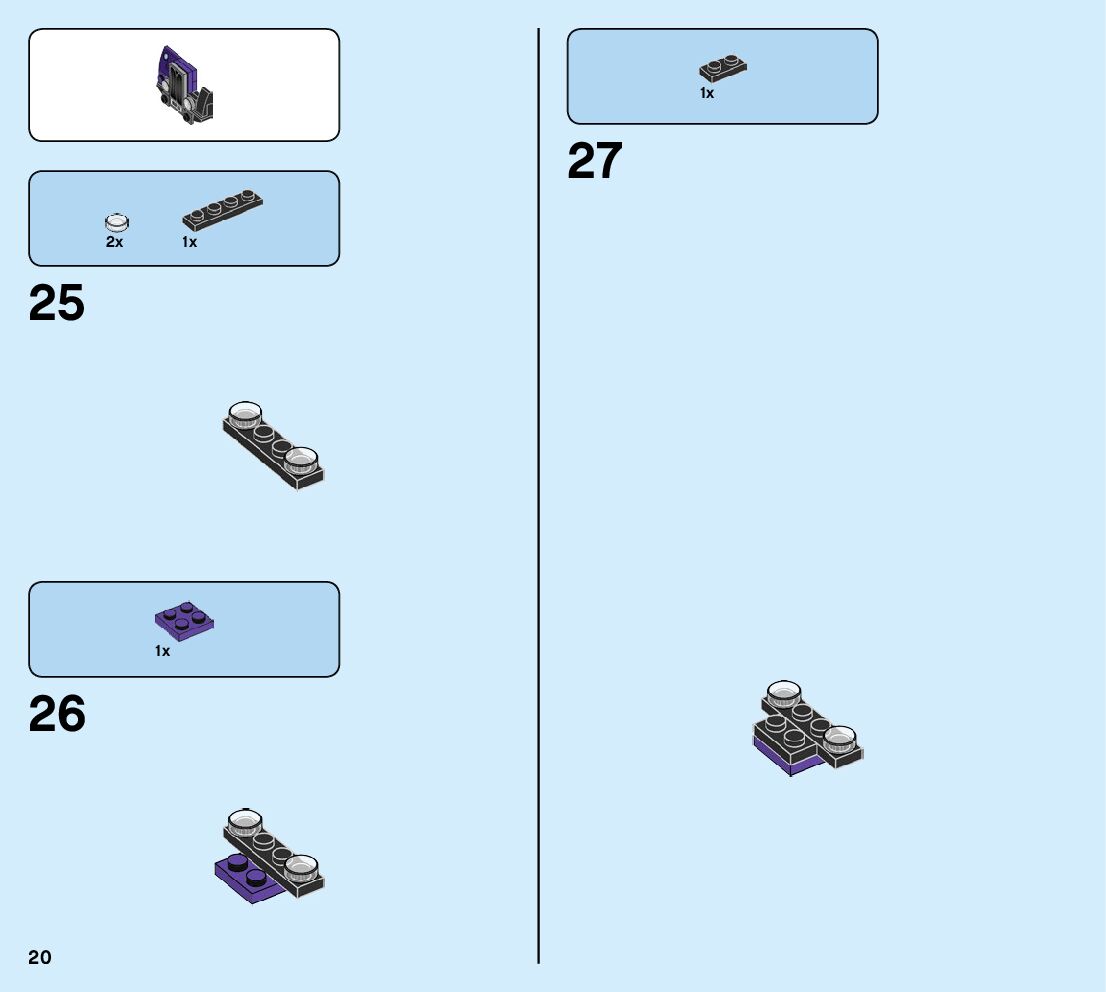 2x 1x

25

1x

26

20

1x

27