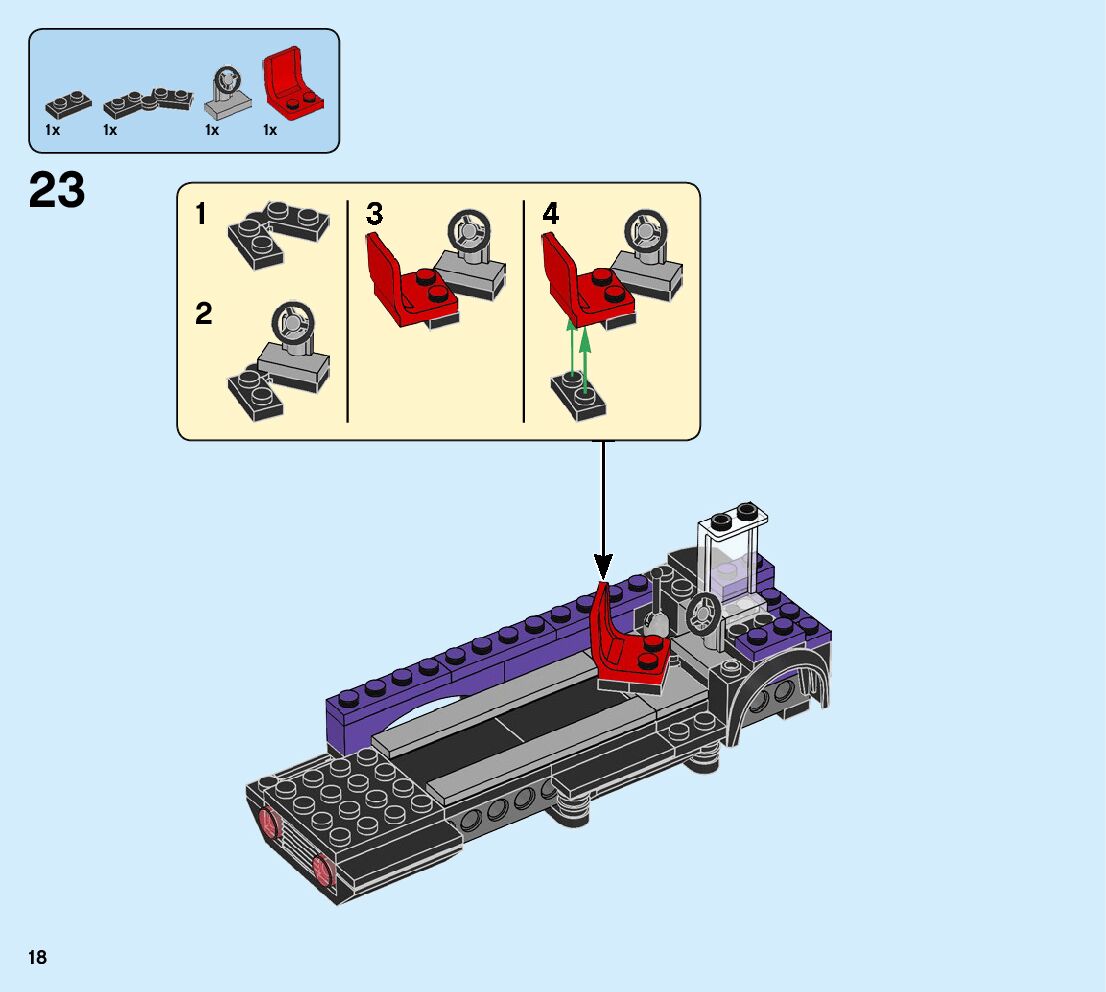 1x 1x 1x 1x

23

1

2

3

4

18