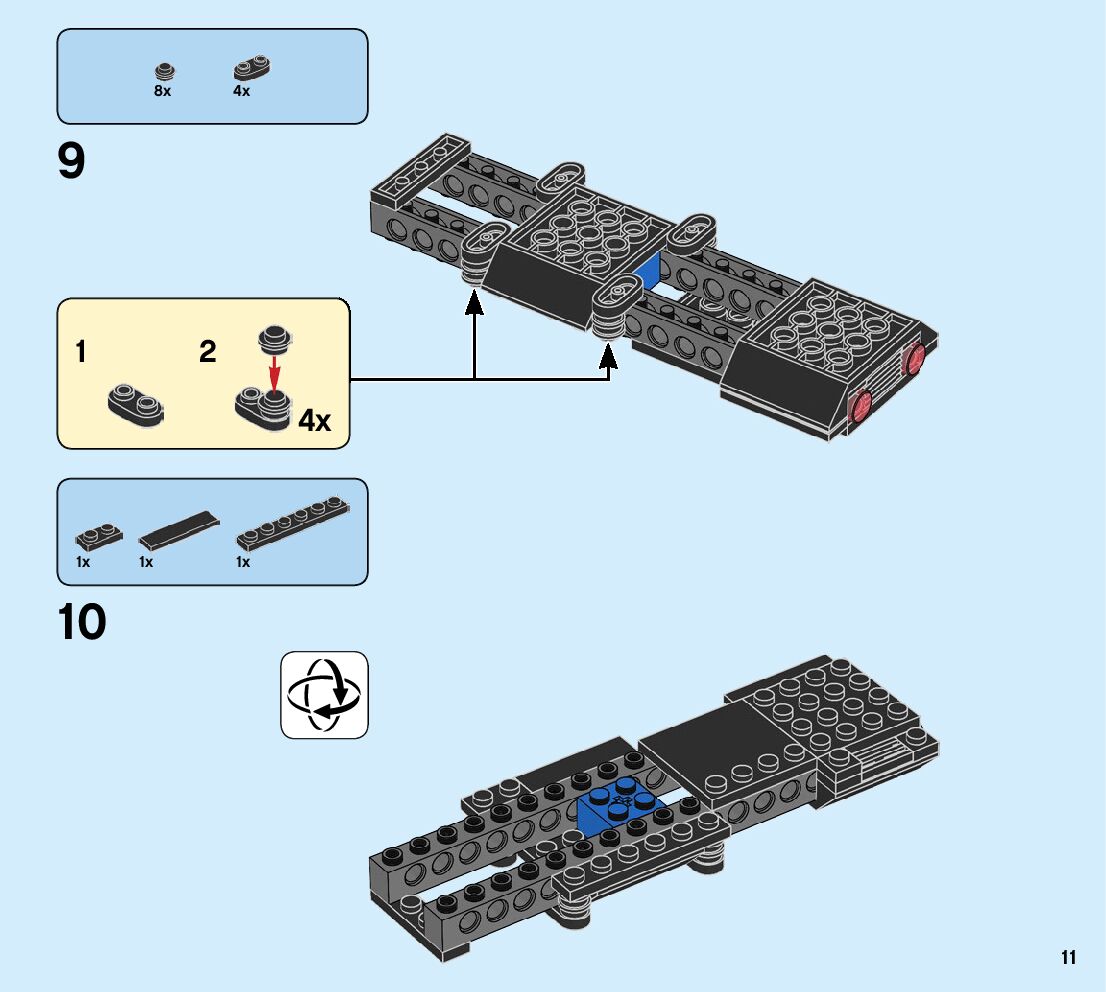 8x 4x

9

1 2

4x

1x 1x 1x

10

11