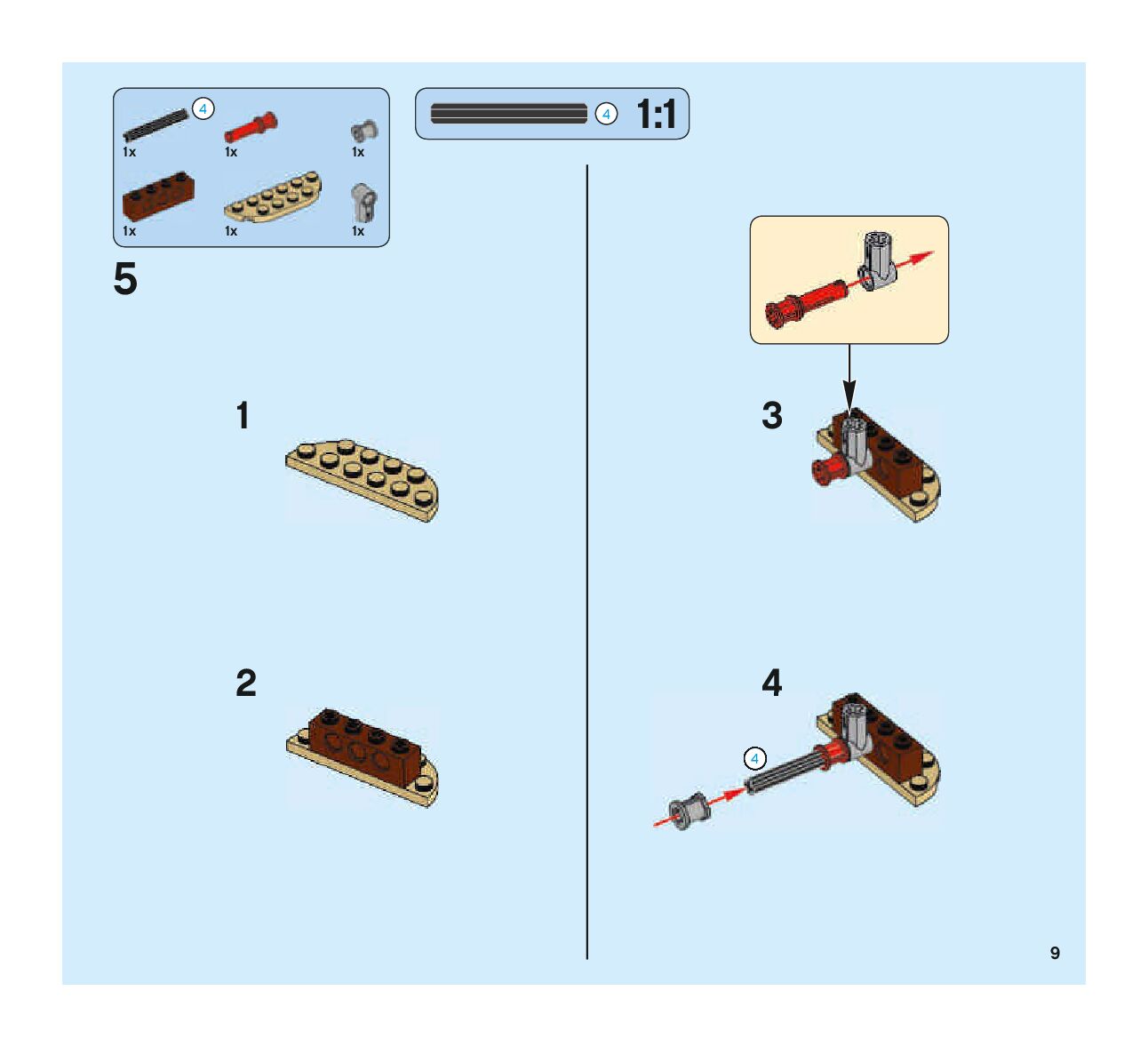 4
1x
1x
1x
1x
1x
1x

4 1:1

5

1

2

3

4

4

9