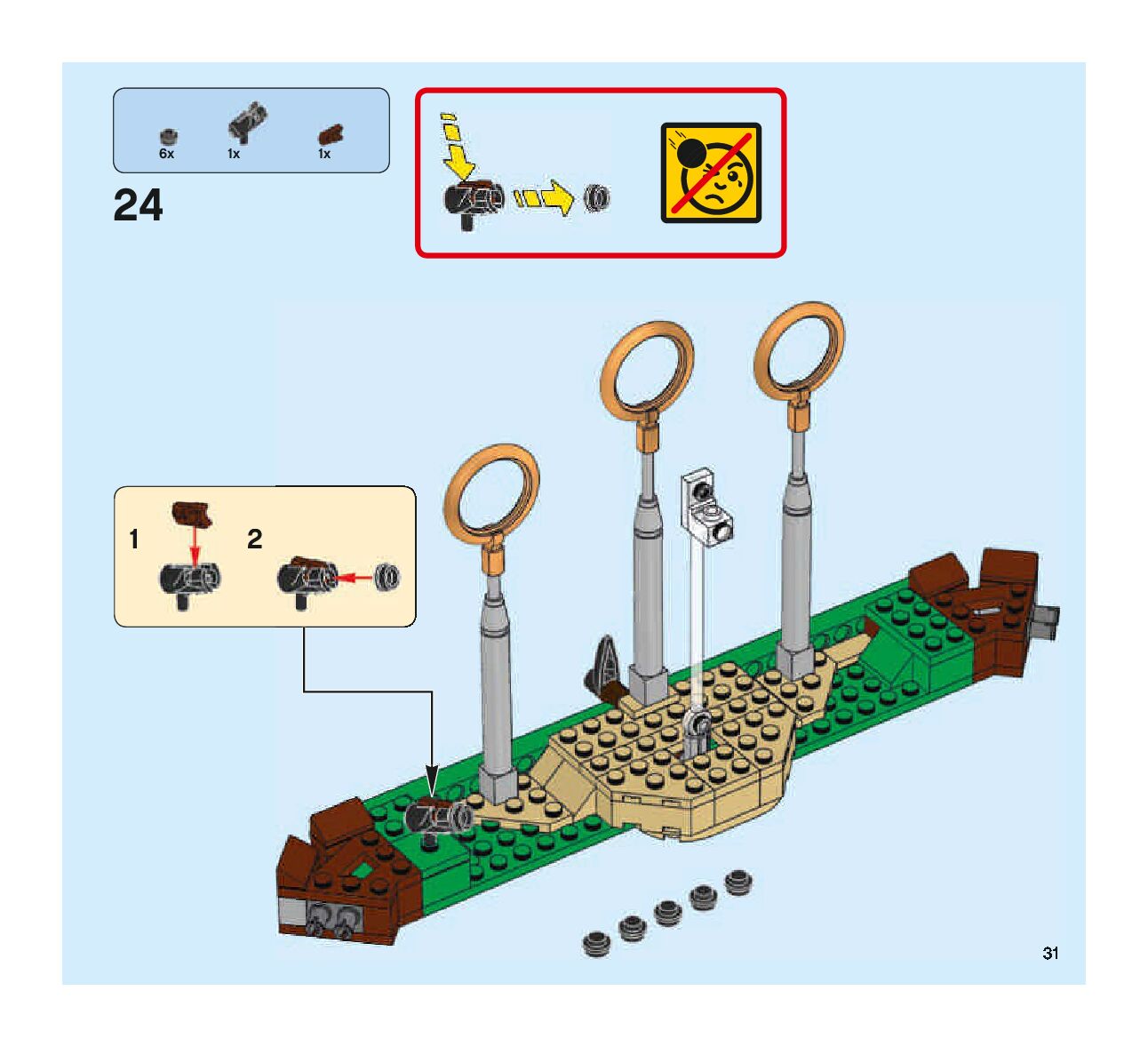 6x
1x
1x

24

1
2

31