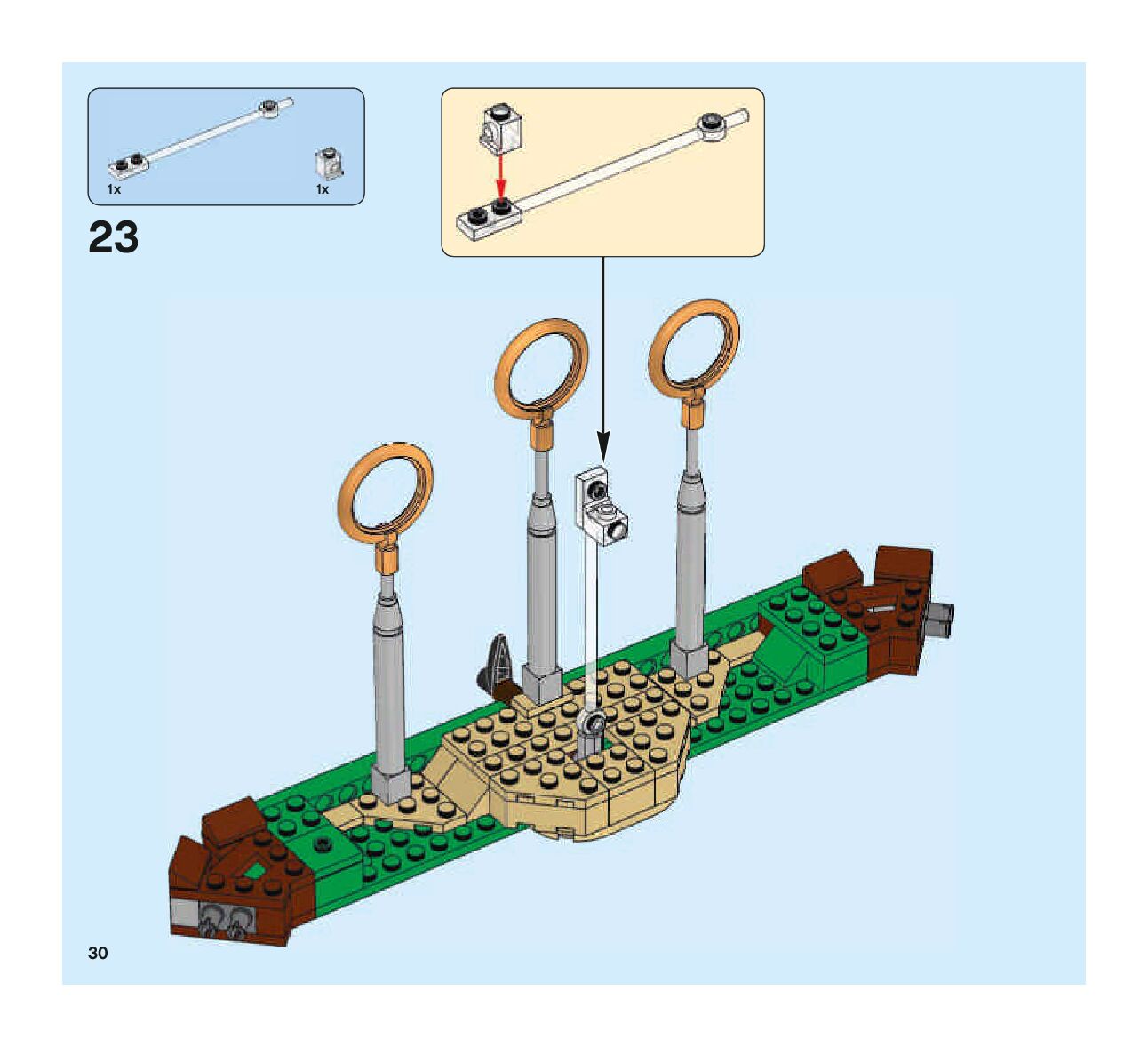 1x

1x

23

30