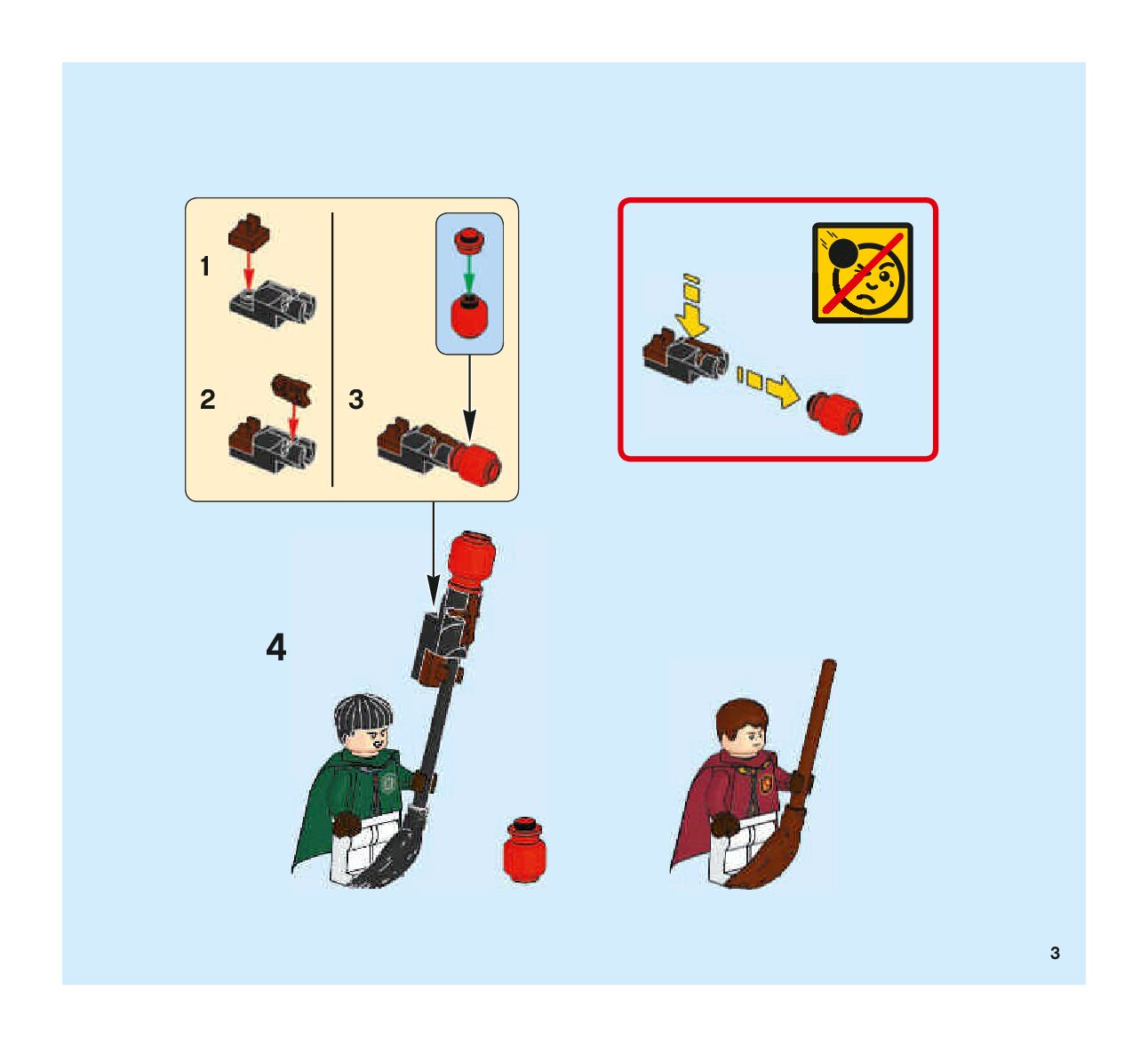 1

2

3

4

3