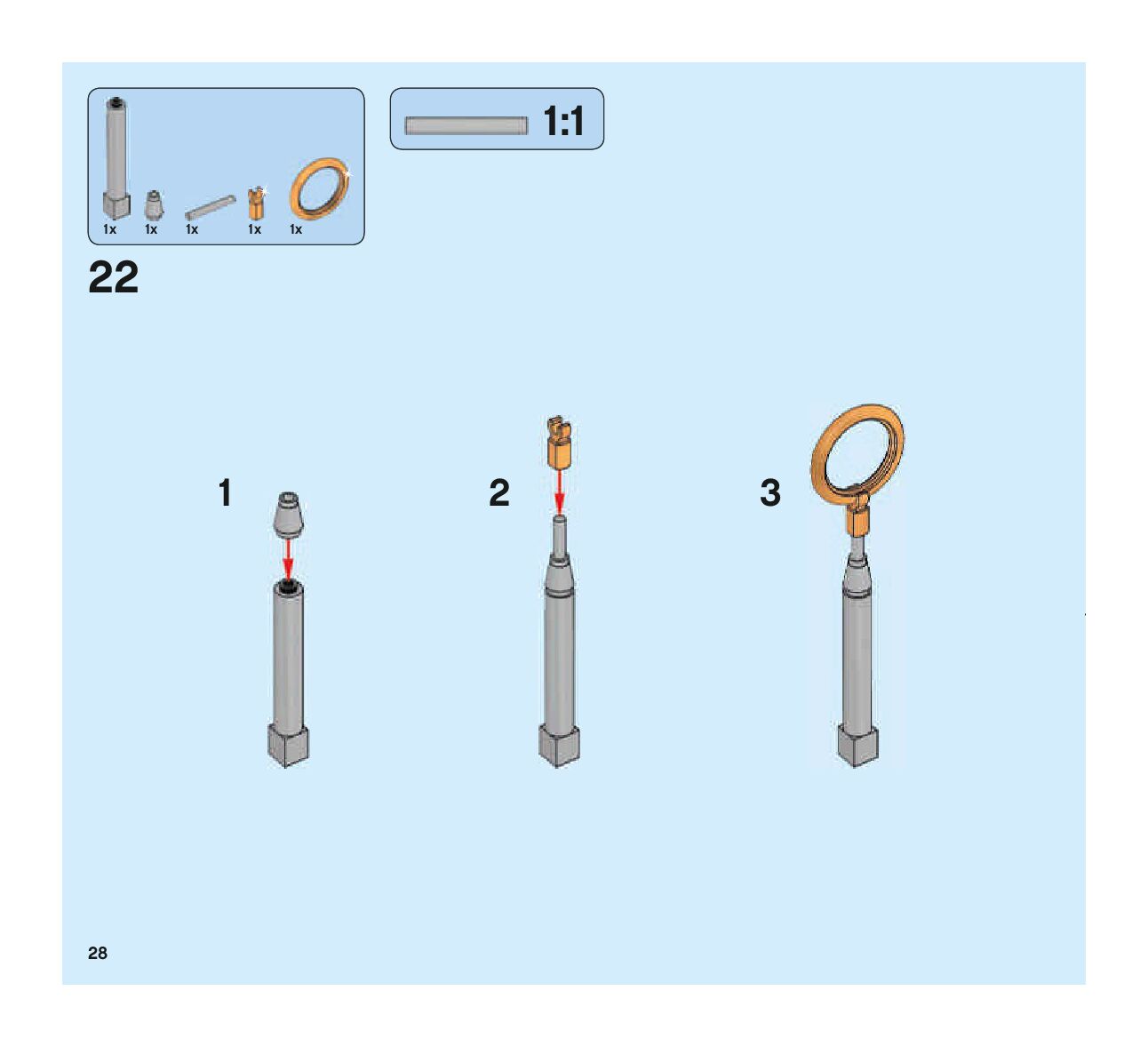 1x 1x 1x 1x 1x

1:1

22

1

2

3

28