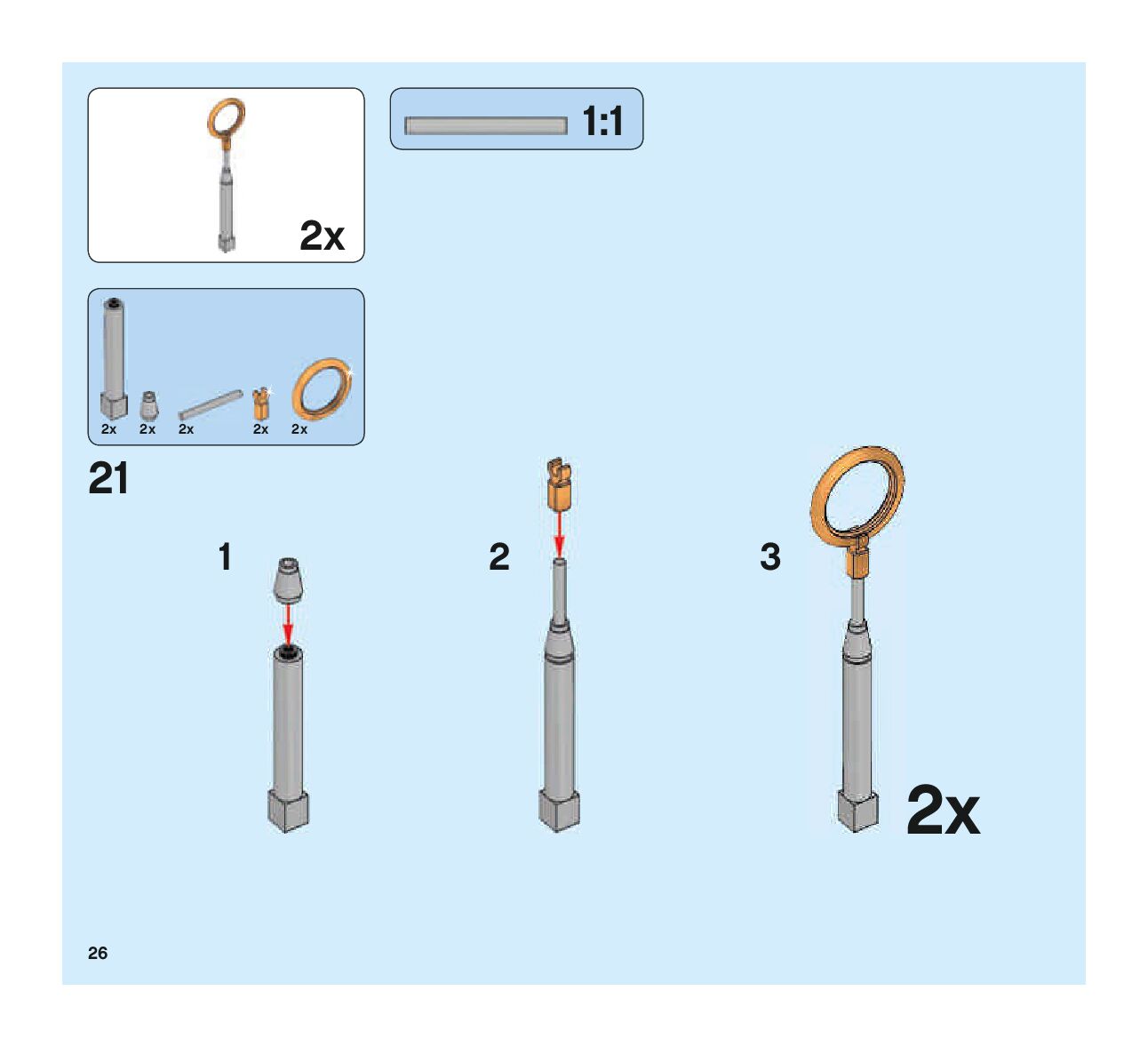 2x

1:1

2x 2x 2x 2x 2x

21

1

2

3

2x

26