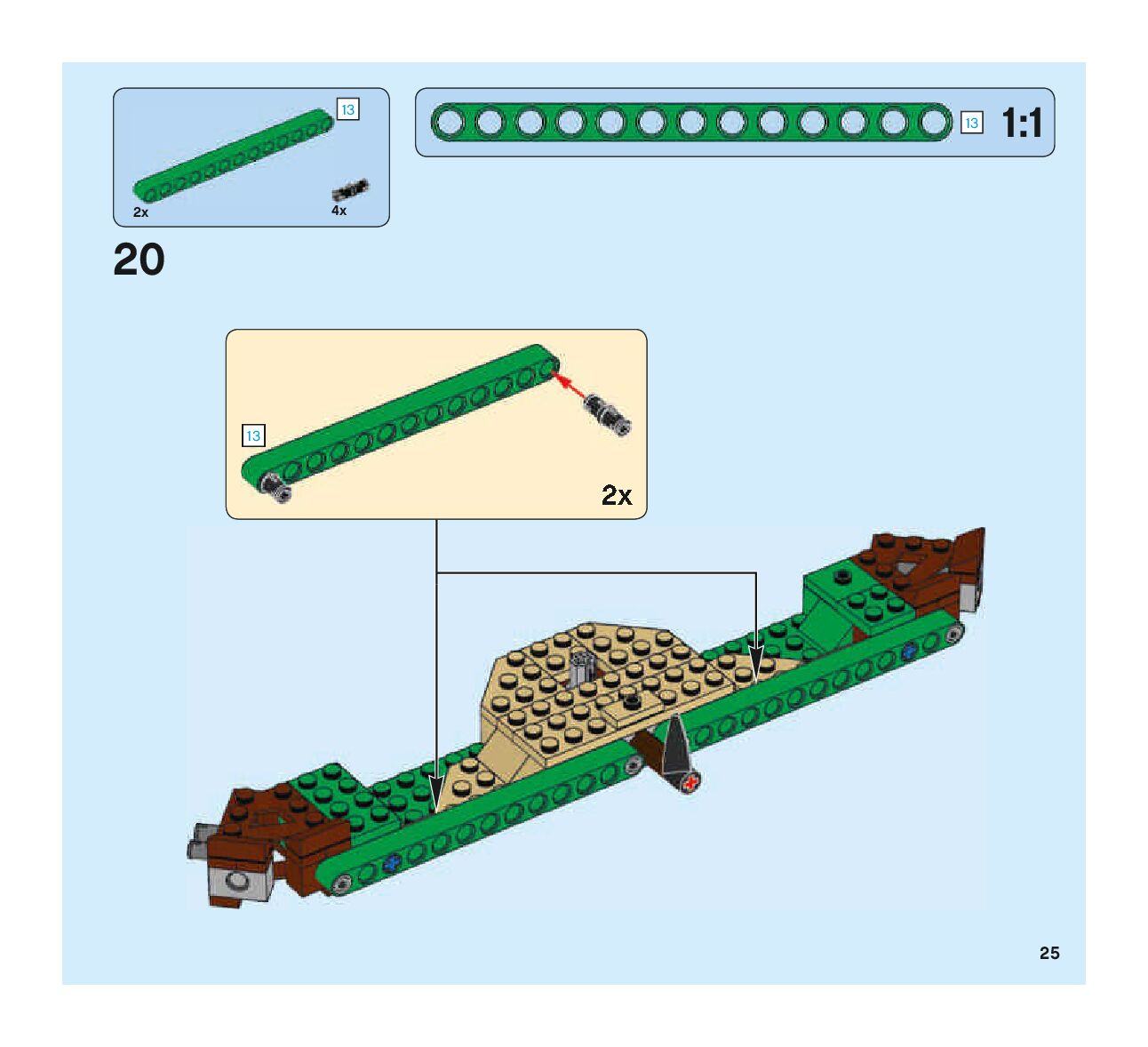 13

2x

4x

13

1:1

20

13

2x

25