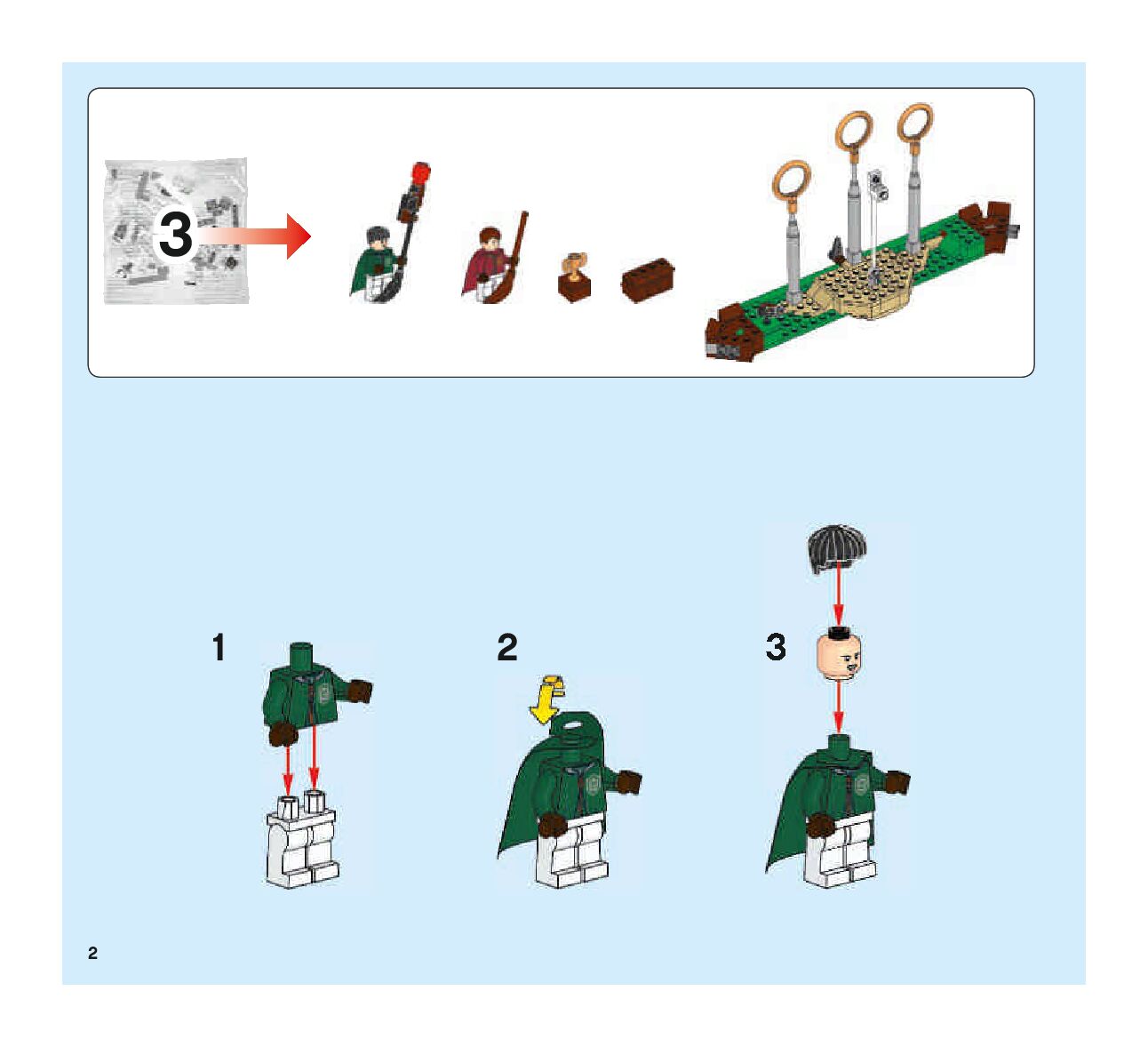 3

1

2

3

2