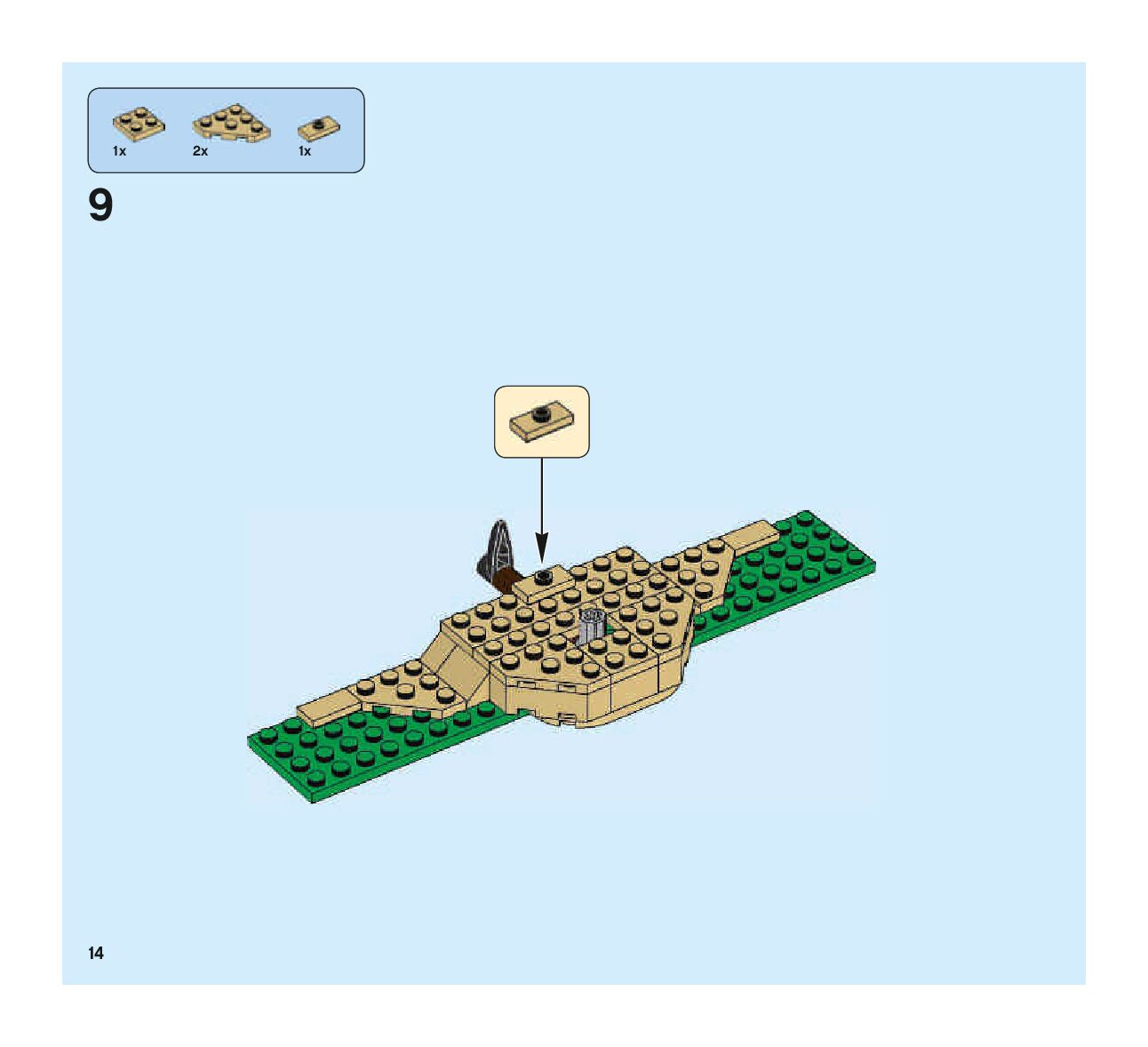 1x 2x 1x

9

14