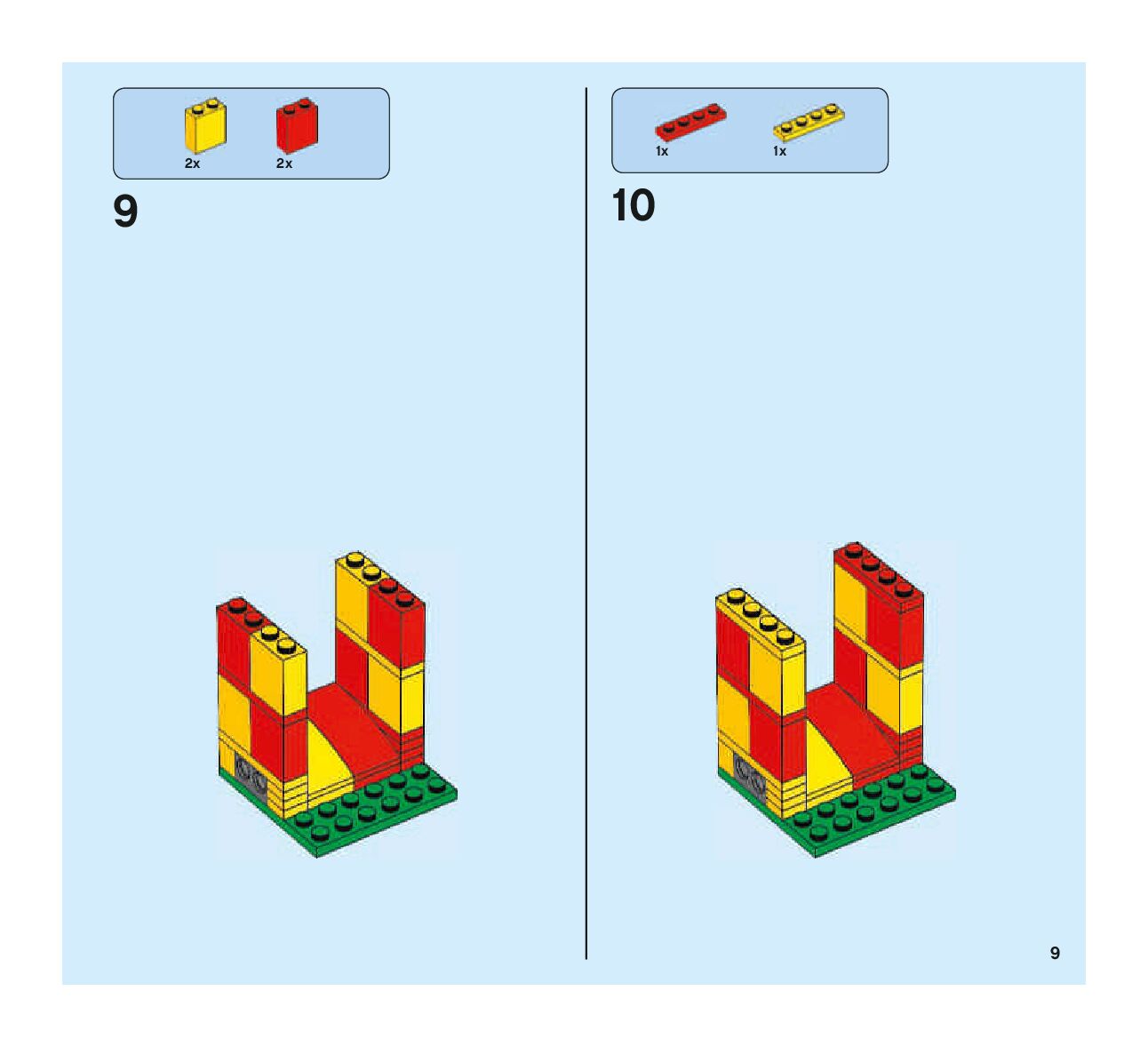 2x 2x

9

1x 1x

10

9