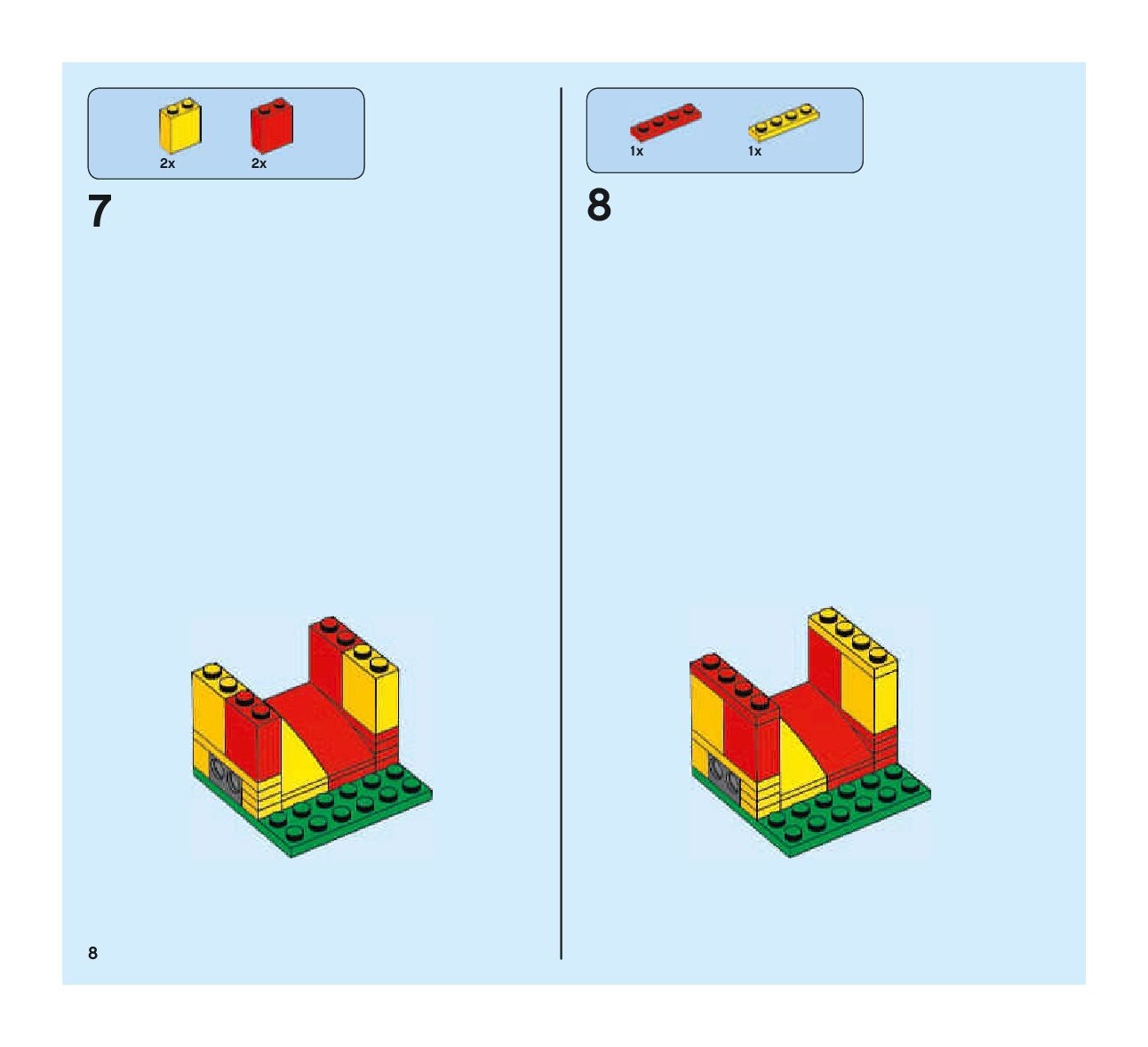 2x 2x

7

1x 1x

8

8