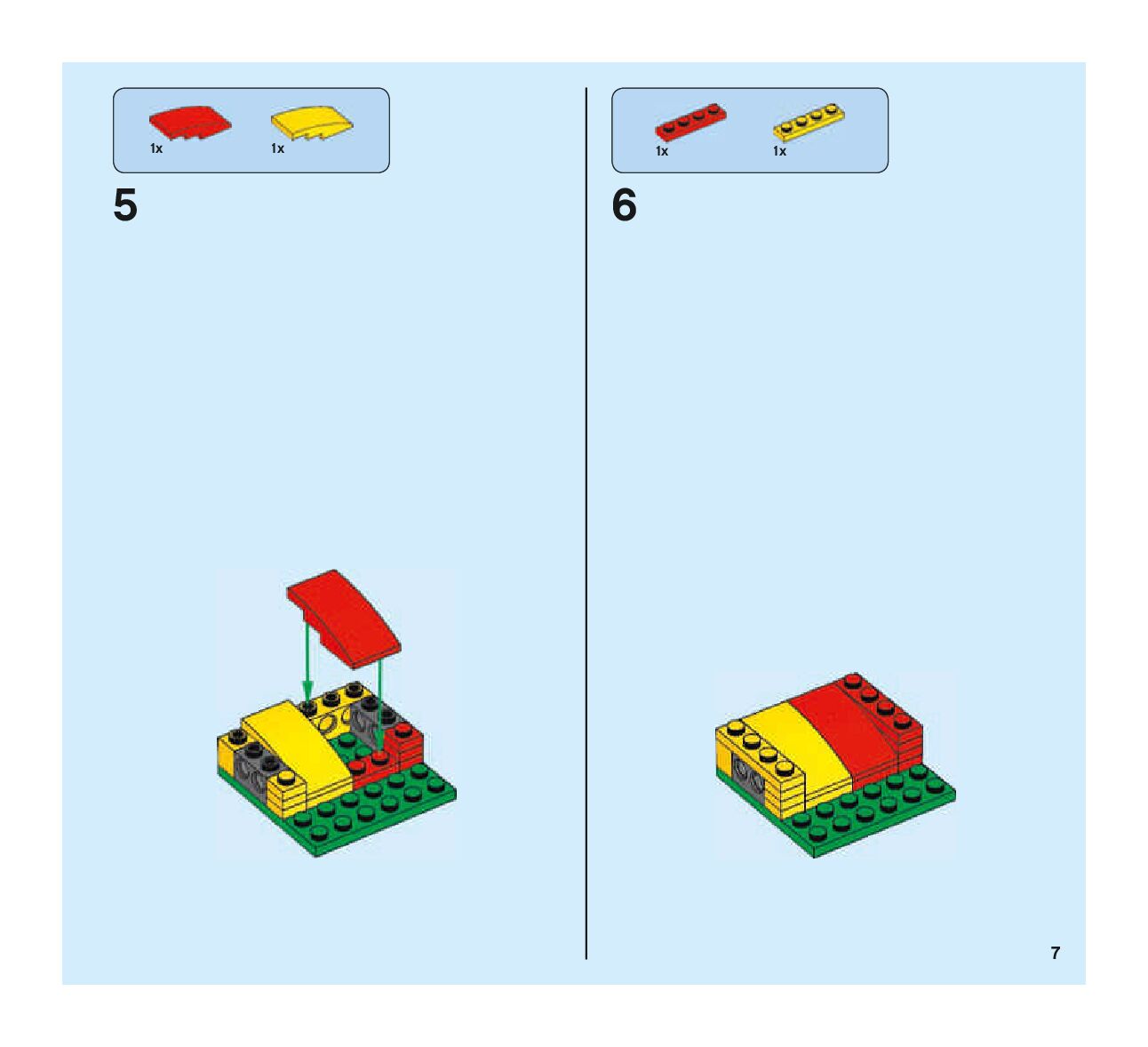 1x 1x

5

1x 1x

6

7