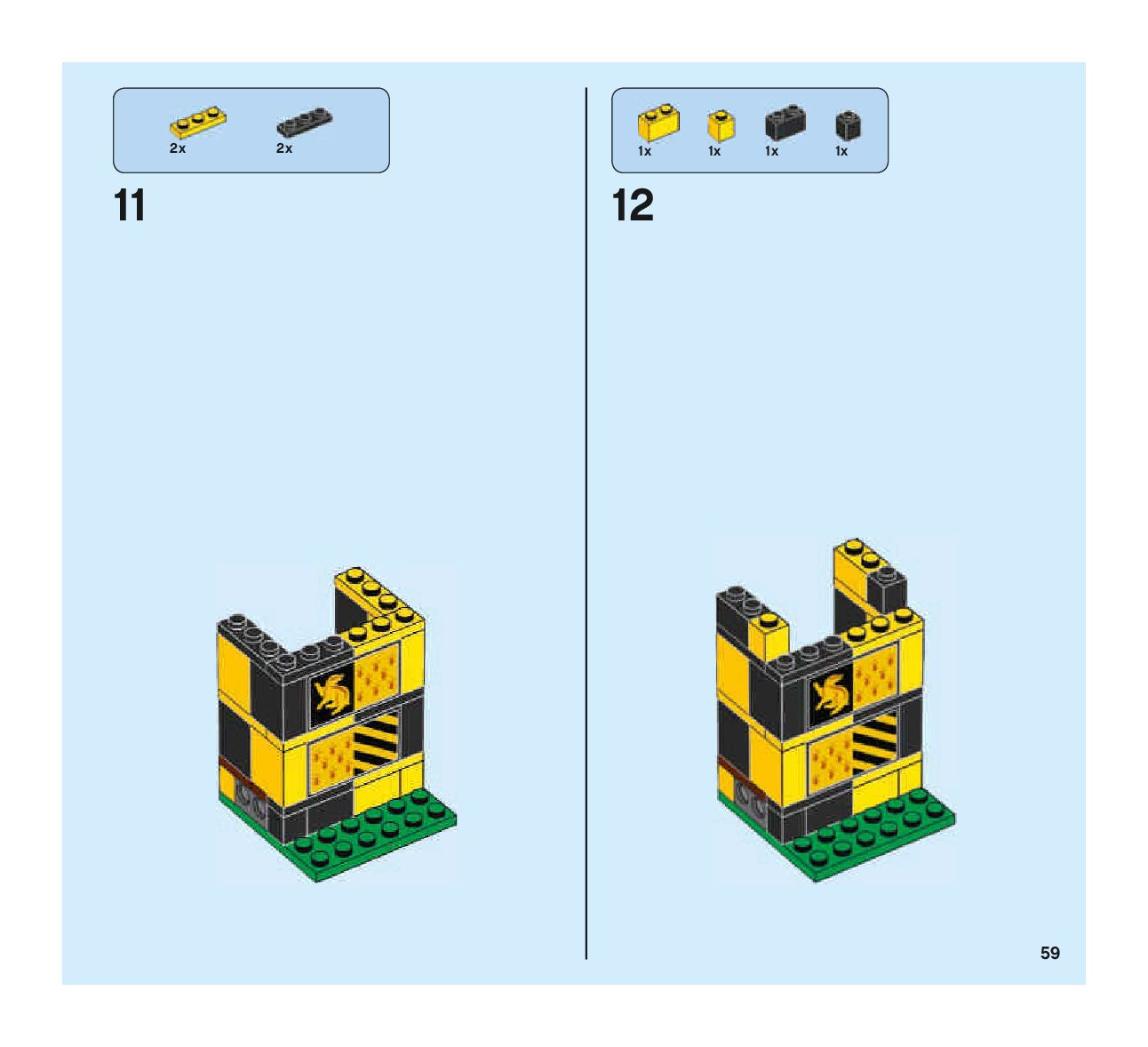 2x 2x

11

1x 1x 1x 1x

12

59