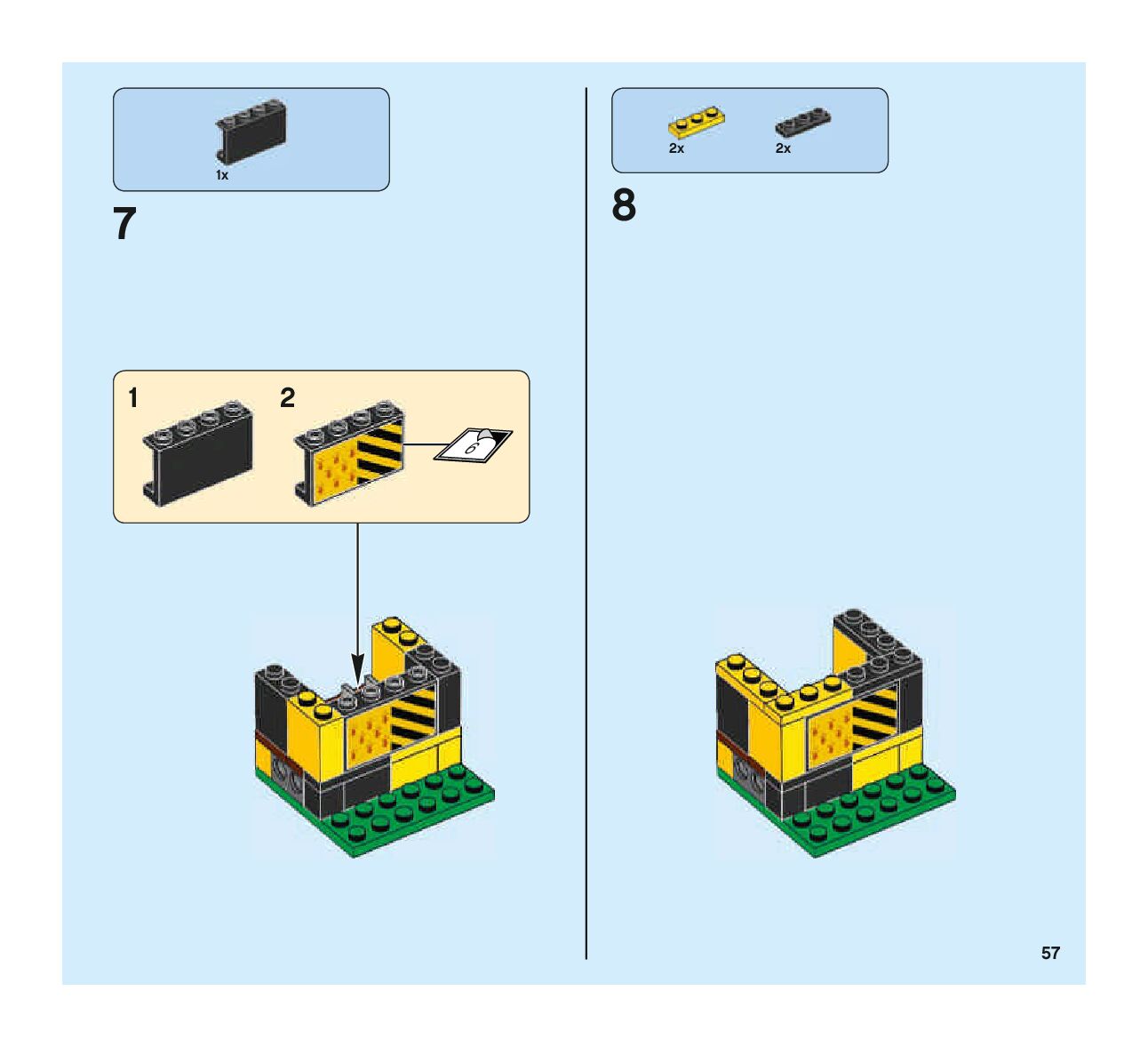 1x

7

1

2

6

2x

2x

8

57