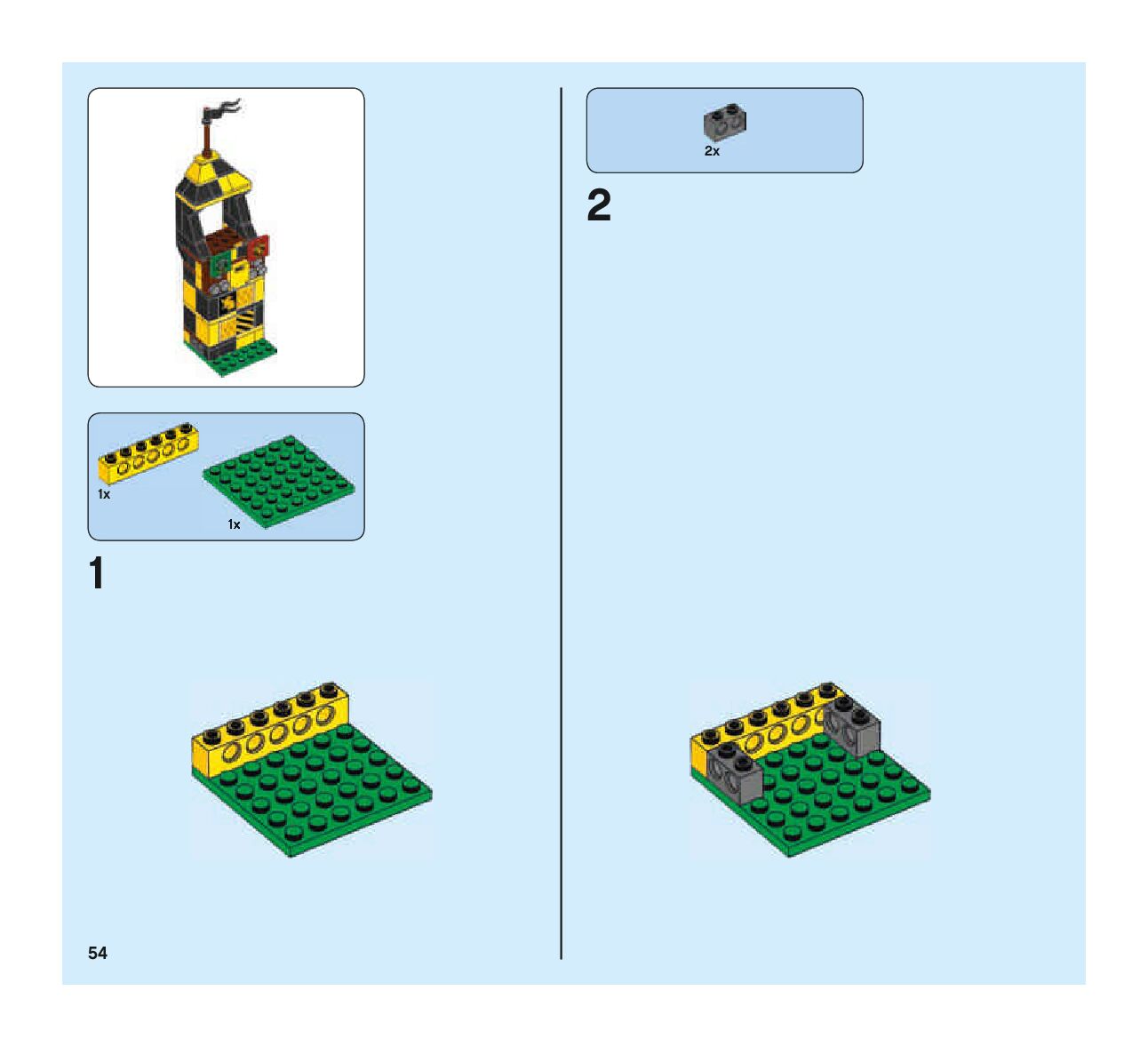 1x

1x

1

54

2x

2