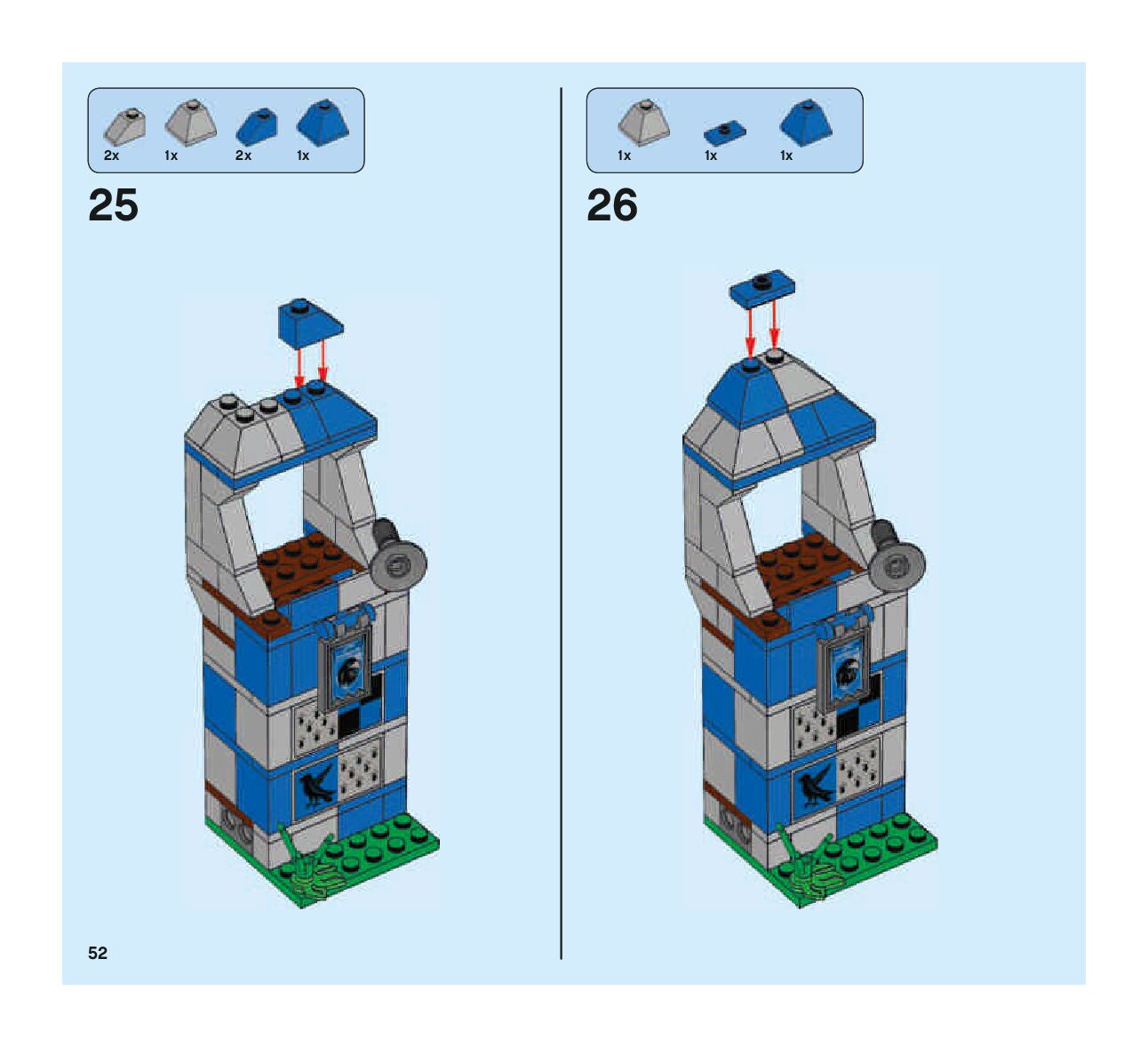 2x 1x 2x 1x

25

1x 1x 1x

26

52