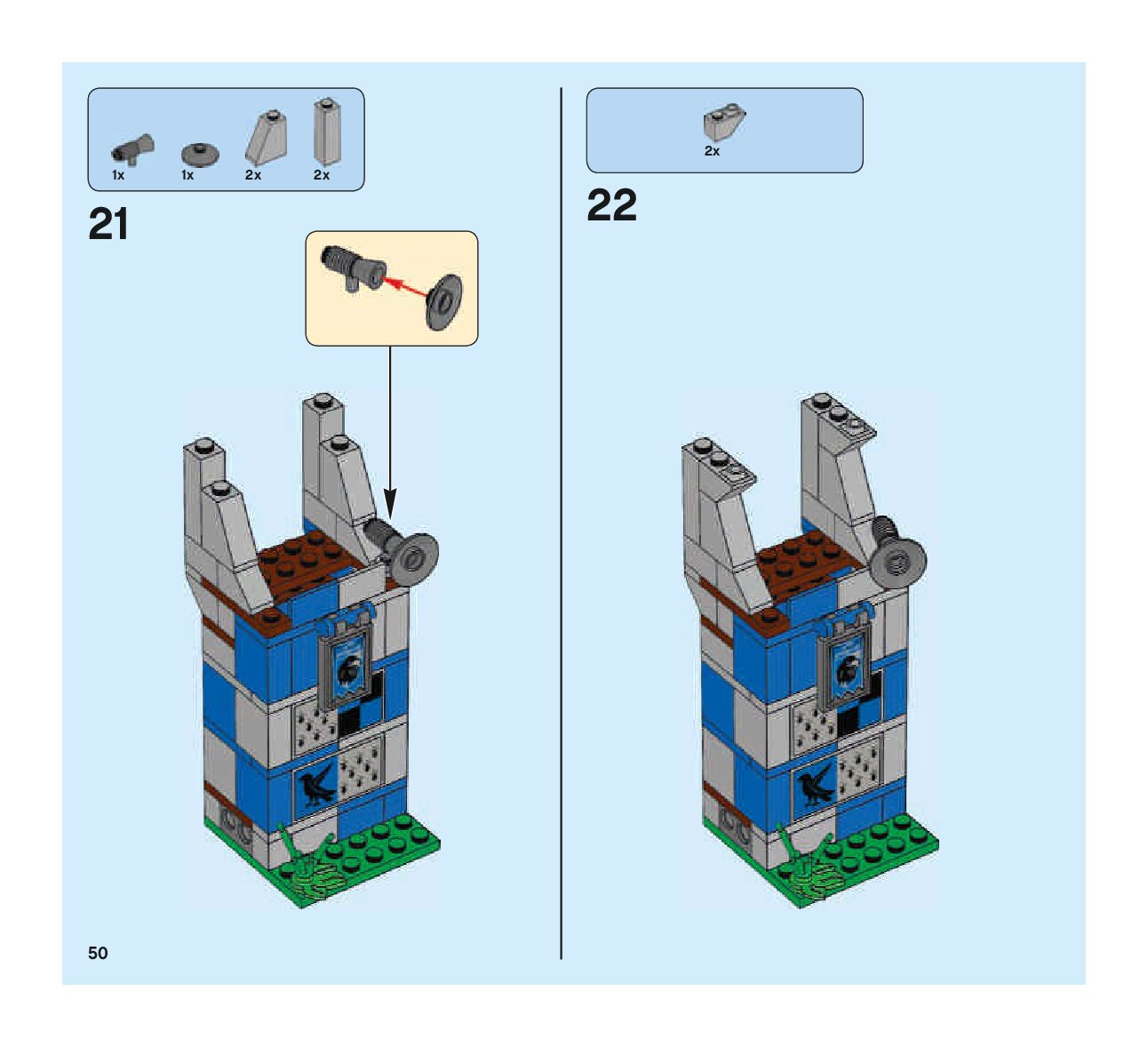 1x
1x
2x
2x

21

2x

22

50